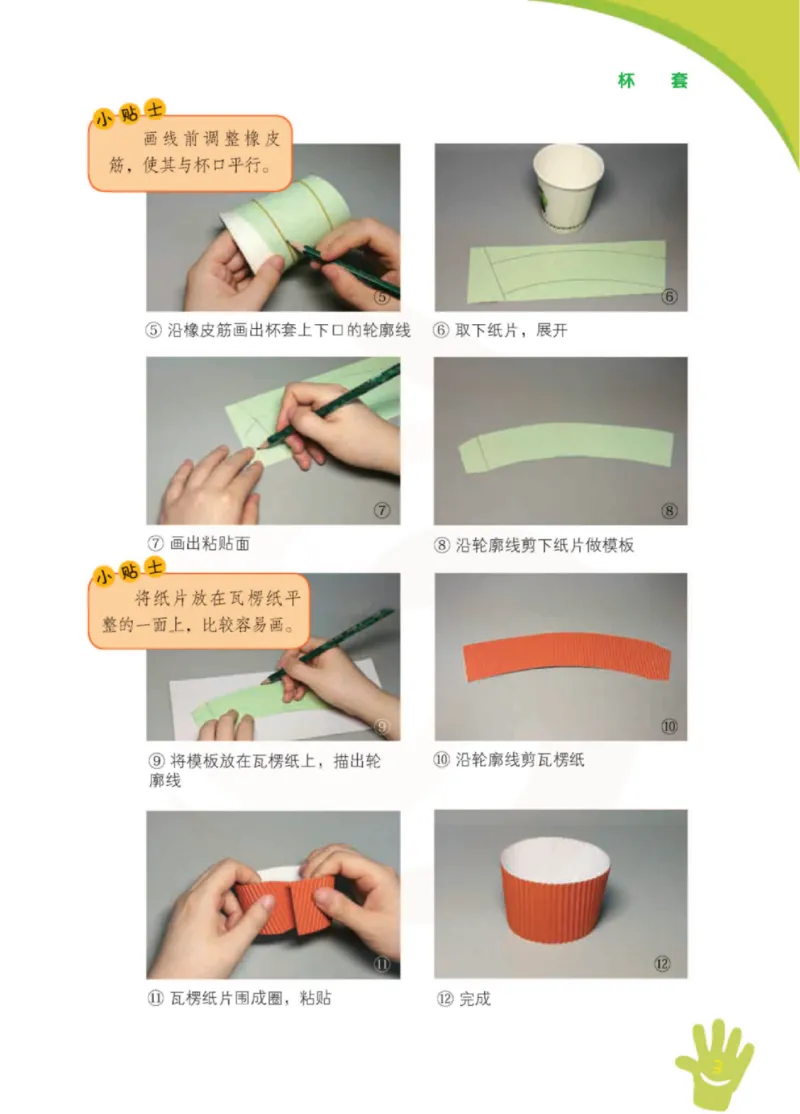 杯 套

小贴士
画线前调整橡皮筋，使其与杯口平行。

⑤

⑤ 沿橡皮筋画出杯套上下口的轮廓线

⑥

⑥ 取下纸片，展开

⑦

⑦ 画出粘贴面

⑧

⑧ 沿轮廓线剪下纸片做模板

小贴士
将纸片放在瓦楞纸平整的一面上，比较容易画。

⑨

⑨ 将模板放在瓦楞纸上，描出轮廓线

⑩

⑩ 沿轮廓线剪瓦楞纸

⑪

⑪ 瓦楞纸片围成圈，粘贴

⑫

⑫ 完成

3