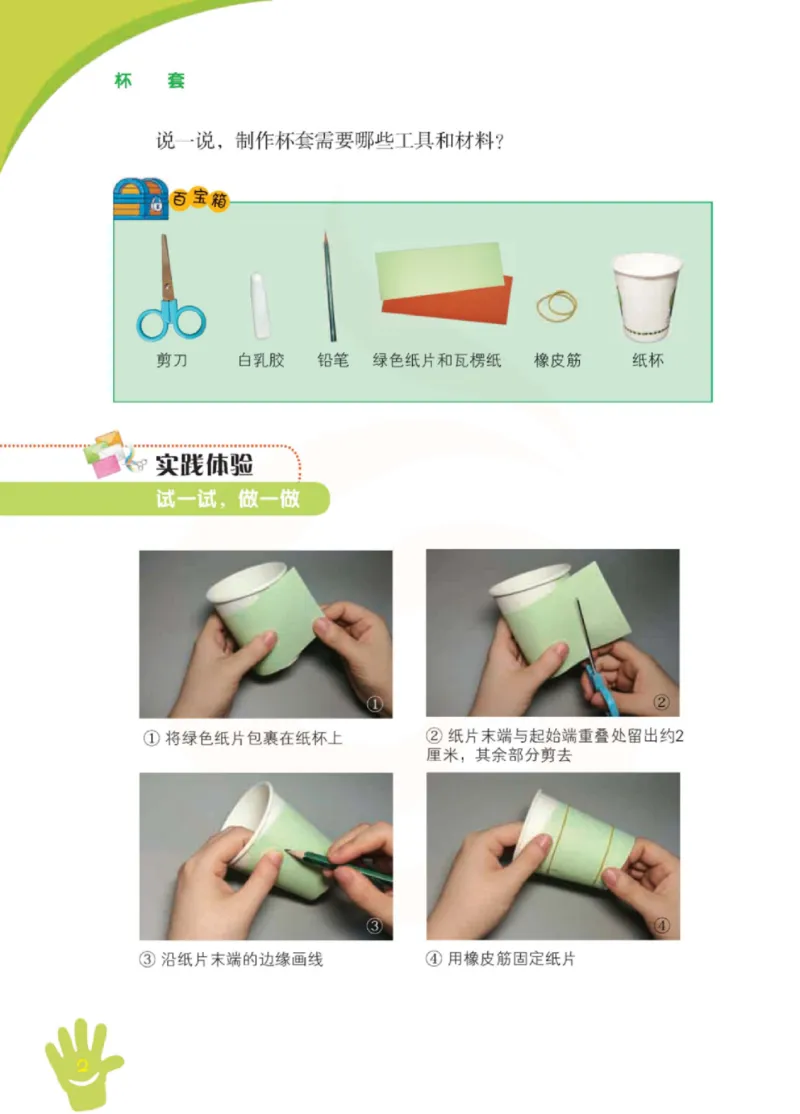 杯 套

说一说，制作杯套需要哪些工具和材料？

百宝箱

剪刀 白乳胶 铅笔 绿色纸片和瓦楞纸 橡皮筋 纸杯

实践体验

试一试，做一做

①

① 将绿色纸片包裹在纸杯上

②

② 纸片末端与起始端重叠处留出约2厘米，其余部分剪去

③

③ 沿纸片末端的边缘画线

④

④ 用橡皮筋固定纸片

2