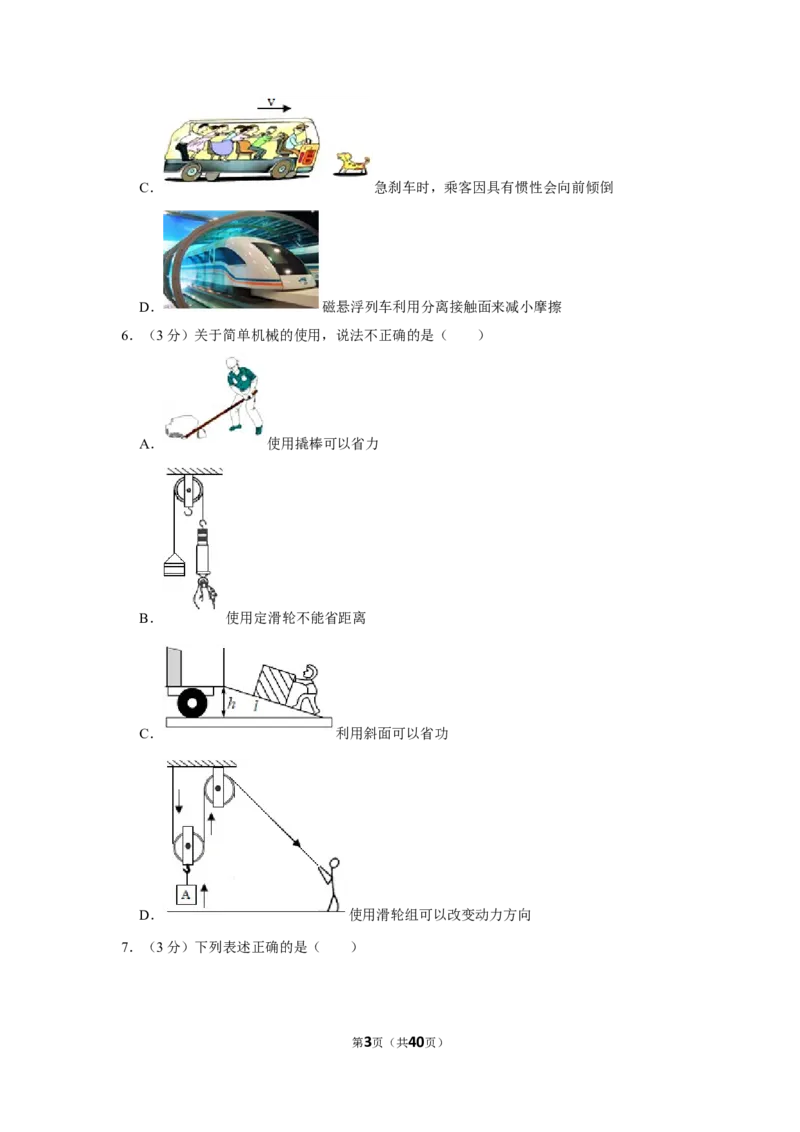 v

C．急刹车时，乘客因具有惯性会向前倾倒

D．磁悬浮列车利用分离接触面来减小摩擦

6．（3分）关于简单机械的使用，说法不正确的是（　　）

A．使用撬棒可以省力

B．使用定滑轮不能省距离

h

l

C．利用斜面可以省功

A

D．使用滑轮组可以改变动力方向

7．（3分）下列表述正确的是（　　）

第3页（共40页）