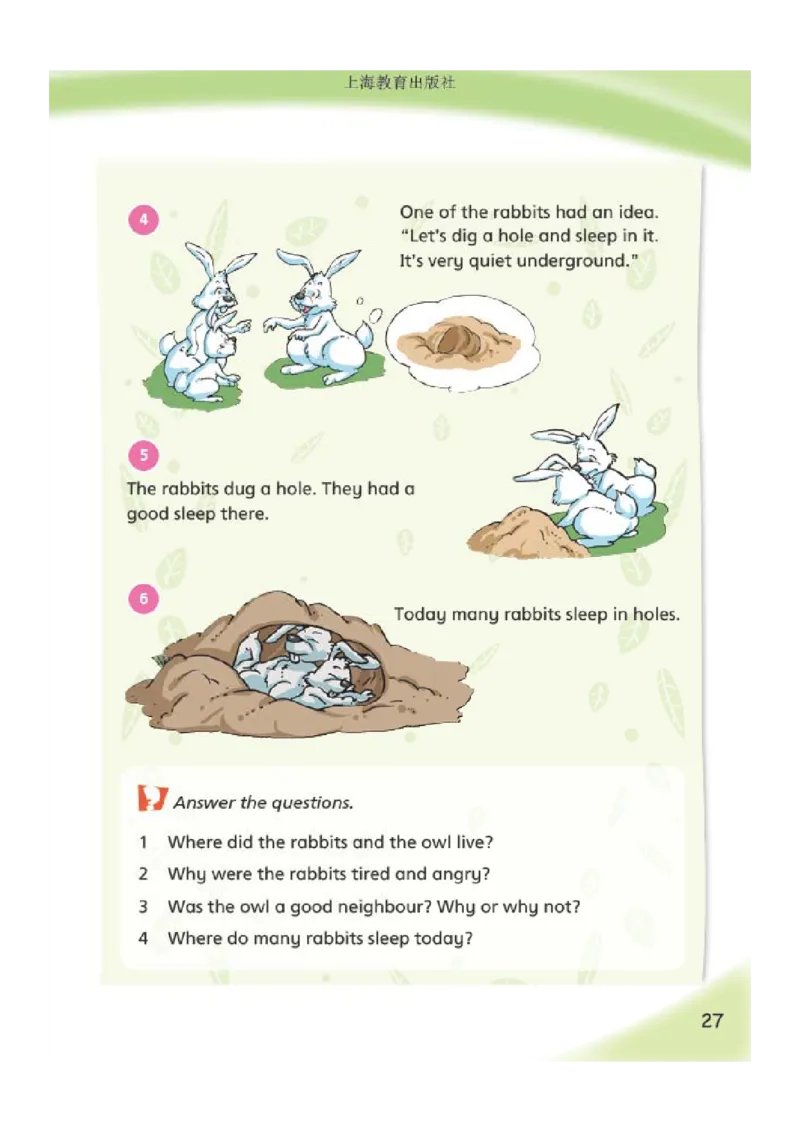 上海教育出版社

4

One of the rabbits had an idea. "Let's dig a hole and sleep in it. It's very quiet underground."

5

The rabbits dug a hole. They had a good sleep there.

6

Today many rabbits sleep in holes.

Answer the questions.

1 Where did the rabbits and the owl live?

2 Why were the rabbits tired and angry?

3 Was the owl a good neighbour? Why or why not?

4 Where do many rabbits sleep today?

27