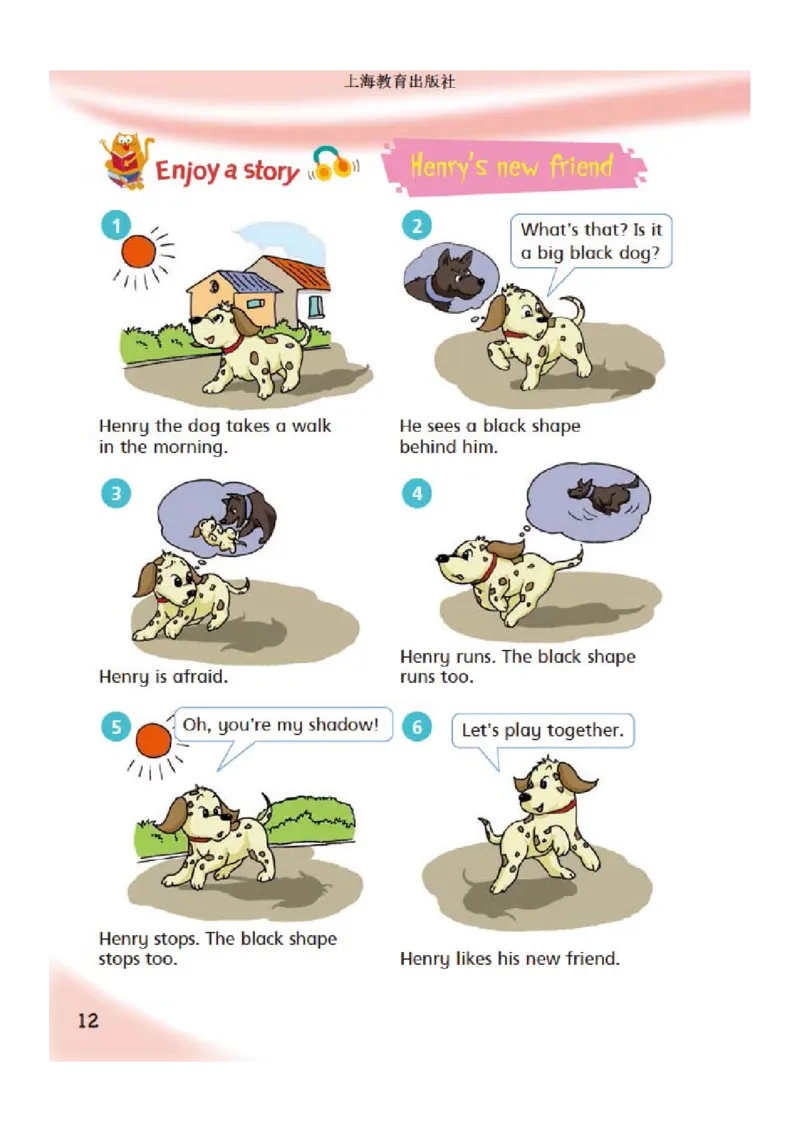 上海教育出版社

Enjoy a story

Henry's new friend

1

Henry the dog takes a walk in the morning.

2

What's that? Is it a big black dog?

He sees a black shape behind him.

3

Henry is afraid.

4

Henry runs. The black shape runs too.

5

Oh, you're my shadow!

Henry stops. The black shape stops too.

6

Let's play together.

Henry likes his new friend.

12