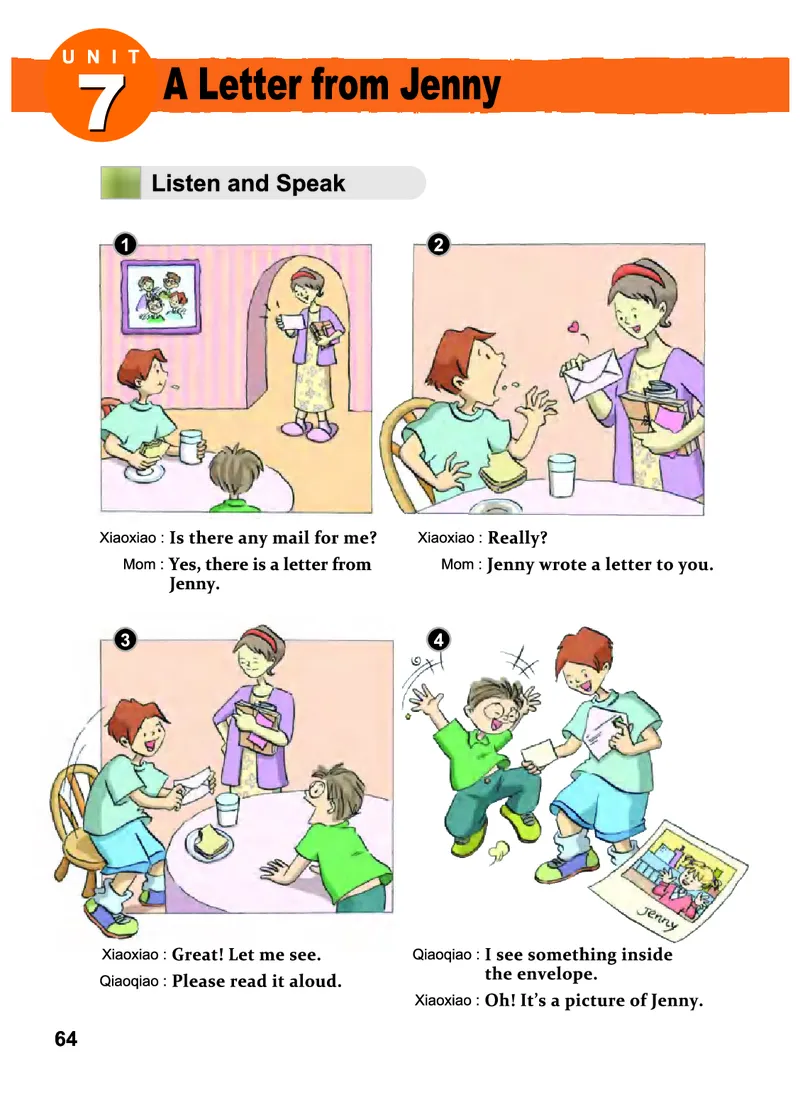 UNIT 7 A Letter from Jenny

Listen and Speak

1

Xiaoxiao : Is there any mail for me?
Mom : Yes, there is a letter from Jenny.

2

Xiaoxiao : Really?
Mom : Jenny wrote a letter to you.

3

Xiaoxiao : Great! Let me see.
Qiaoqiao : Please read it aloud.

4

Jenny

Qiaoqiao : I see something inside the envelope.
Xiaoxiao : Oh! It's a picture of Jenny.

64