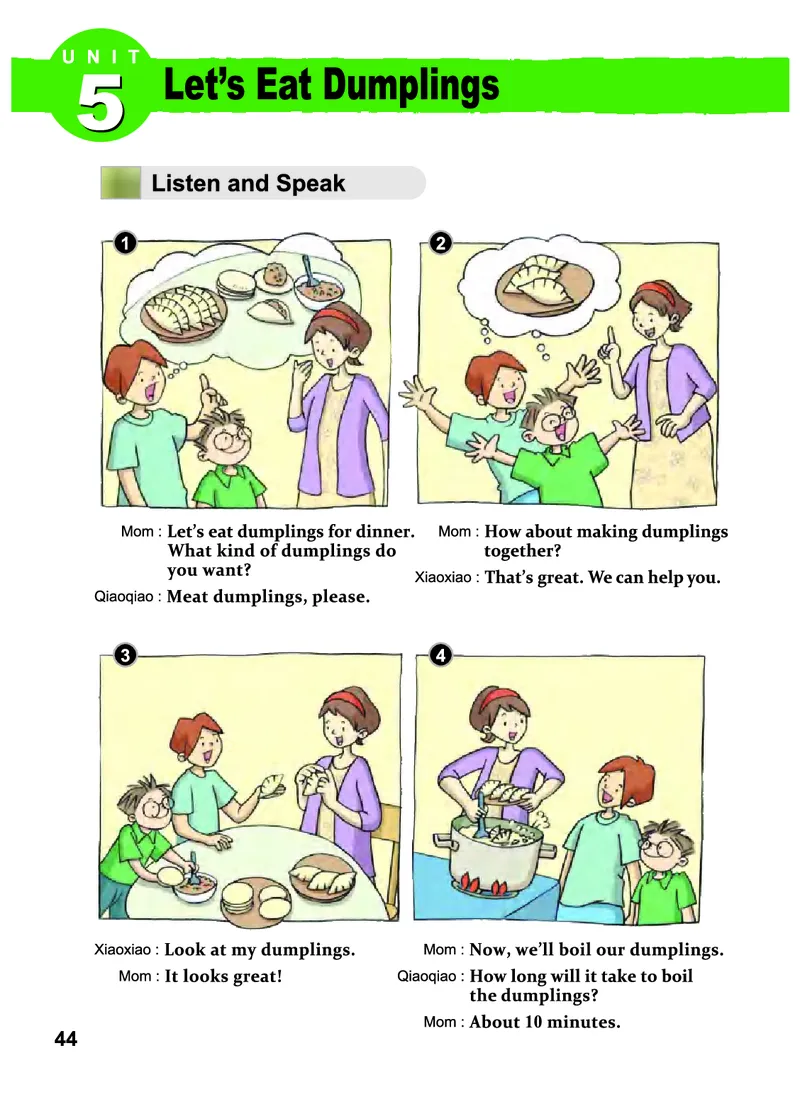 UNIT 5 Let's Eat Dumplings

Listen and Speak

1

Mom : Let's eat dumplings for dinner. What kind of dumplings do you want?

Qiaoqiao : Meat dumplings, please.

2

Mom : How about making dumplings together?

Xiaoxiao : That's great. We can help you.

3

Xiaoxiao : Look at my dumplings.

Mom : It looks great!

4

Mom : Now, we'll boil our dumplings.

Qiaoqiao : How long will it take to boil the dumplings?

Mom : About 10 minutes.

44