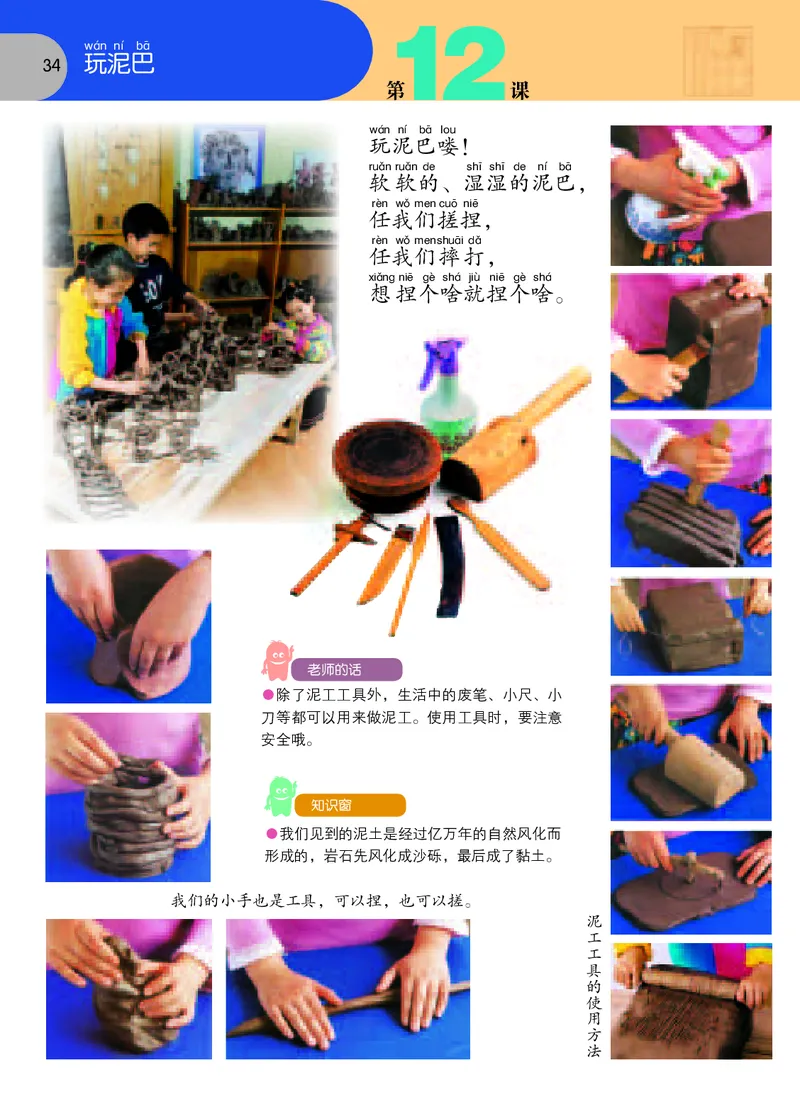 34 wán ní bā
玩泥巴

第12课

wán ní bā lou
玩泥巴喽！
ruǎn ruǎn de shī shī de ní bā
软软的、湿湿的泥巴，
rèn wǒ men cuō niē
任我们搓捏，
rèn wǒ men shuāi dǎ
任我们摔打，
xiǎng niē gè shá jiù niē gè shá
想捏个啥就捏个啥。

老师的话
●除了泥工工具外，生活中的废笔、小尺、小刀等都可以用来做泥工。使用工具时，要注意安全哦。

知识窗
●我们见到的泥土是经过亿万年的自然风化而形成的，岩石先风化成沙砾，最后成了黏土。

我们的小手也是工具，可以捏，也可以搓。

泥工工具的使用方法