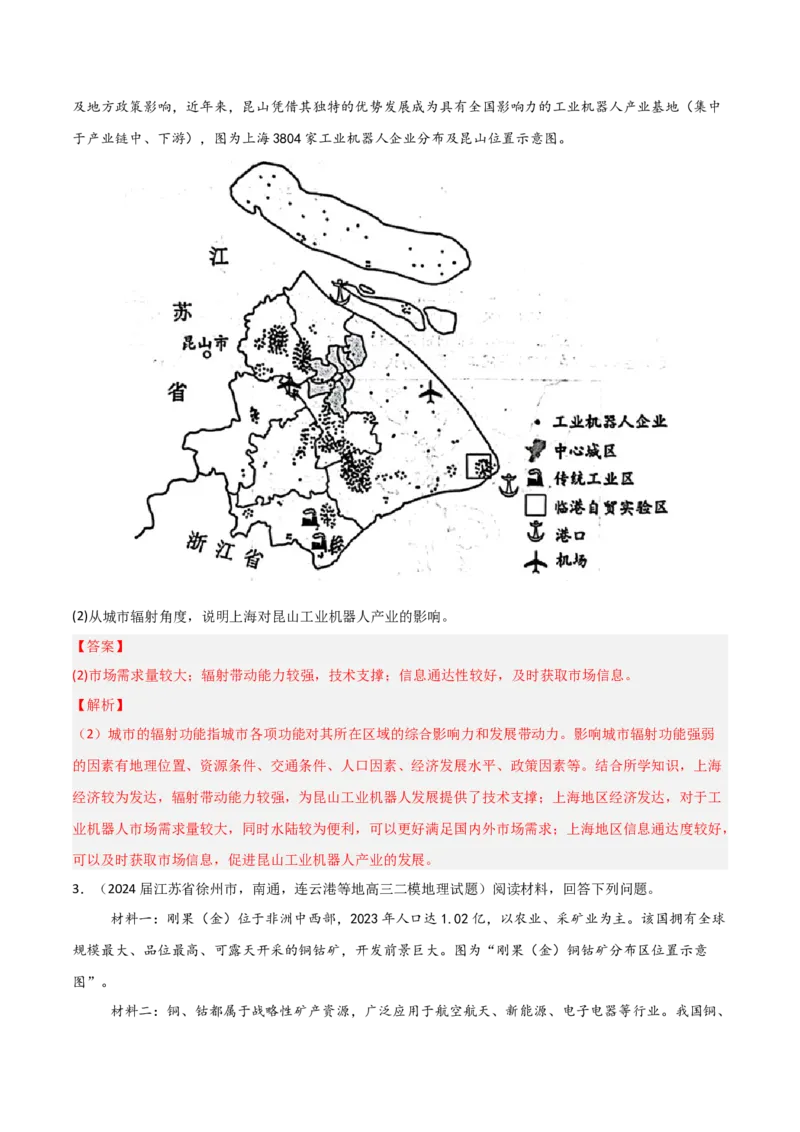 及地方政策影响，近年来，昆山凭借其独特的优势发展成为具有全国影响力的工业机器人产业基地（集中于产业链中、下游），图为上海3804家工业机器人企业分布及昆山位置示意图。

江

苏

昆山市

省

浙江省

工业机器人企业
中心城区
传统工业区
临港自贸实验区
港口
机场

(2)从城市辐射角度，说明上海对昆山工业机器人产业的影响。

【答案】

(2)市场需求量较大；辐射带动能力较强，技术支撑；信息通达性较好，及时获取市场信息。

【解析】

（2）城市的辐射功能指城市各项功能对其所在区域的综合影响力和发展带动力。影响城市辐射功能强弱的因素有地理位置、资源条件、交通条件、人口因素、经济发展水平、政策因素等。结合所学知识，上海经济较为发达，辐射带动能力较强，为昆山工业机器人发展提供了技术支撑；上海地区经济发达，对于工业机器人市场需求量较大，同时水陆较为便利，可以更好满足国内外市场需求；上海地区信息通达度较好，可以及时获取市场信息，促进昆山工业机器人产业的发展。

3．（2024届江苏省徐州市，南通，连云港等地高三二模地理试题）阅读材料，回答下列问题。

材料一：刚果（金）位于非洲中西部，2023年人口达1.02亿，以农业、采矿业为主。该国拥有全球规模最大、品位最高、可露天开采的铜钴矿，开发前景巨大。图为“刚果（金）铜钴矿分布区位置示意图”。

材料二：铜、钴都属于战略性矿产资源，广泛应用于航空航天、新能源、电子电器等行业。我国铜、