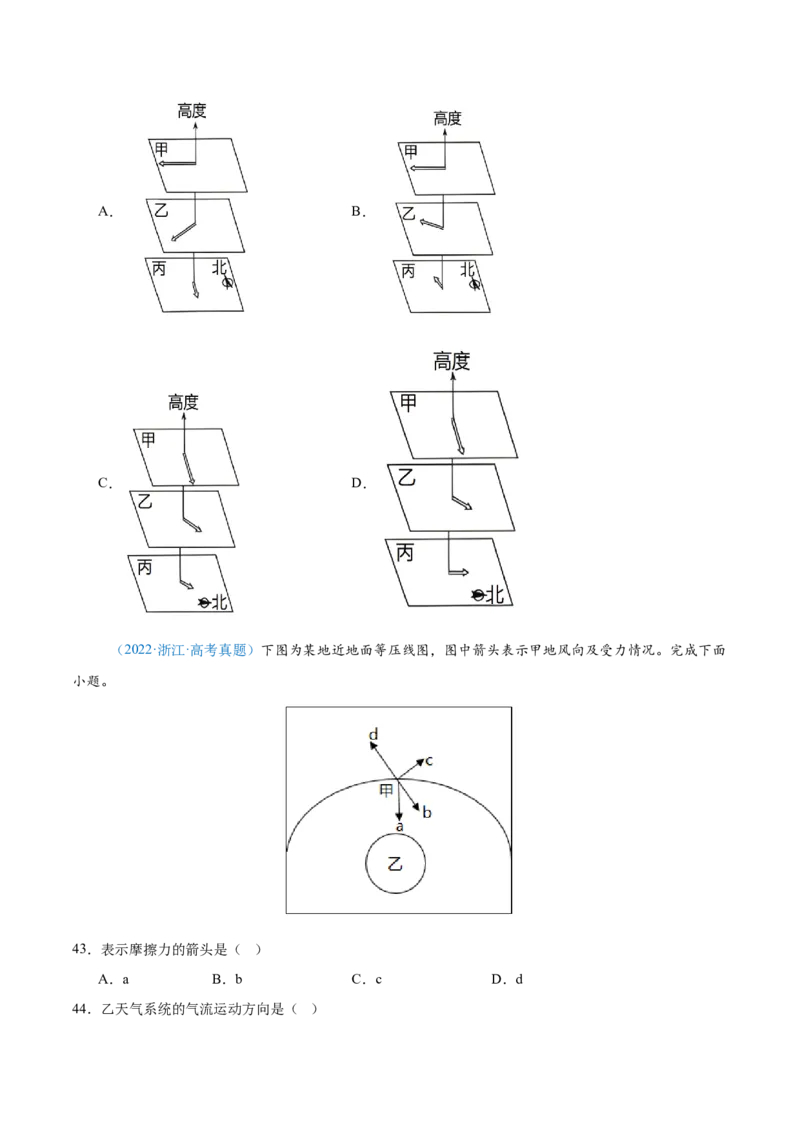 A.

高度

甲

乙

丙 北

B.

高度

甲

乙

丙 北

C.

高度

甲

乙

丙 北

D.

高度

甲

乙

丙 北

（2022·浙江·高考真题）下图为某地近地面等压线图，图中箭头表示甲地风向及受力情况。完成下面小题。

d c 甲 b a 乙

43．表示摩擦力的箭头是（ ）

A．a B．b C．c D．d

44．乙天气系统的气流运动方向是（ ）