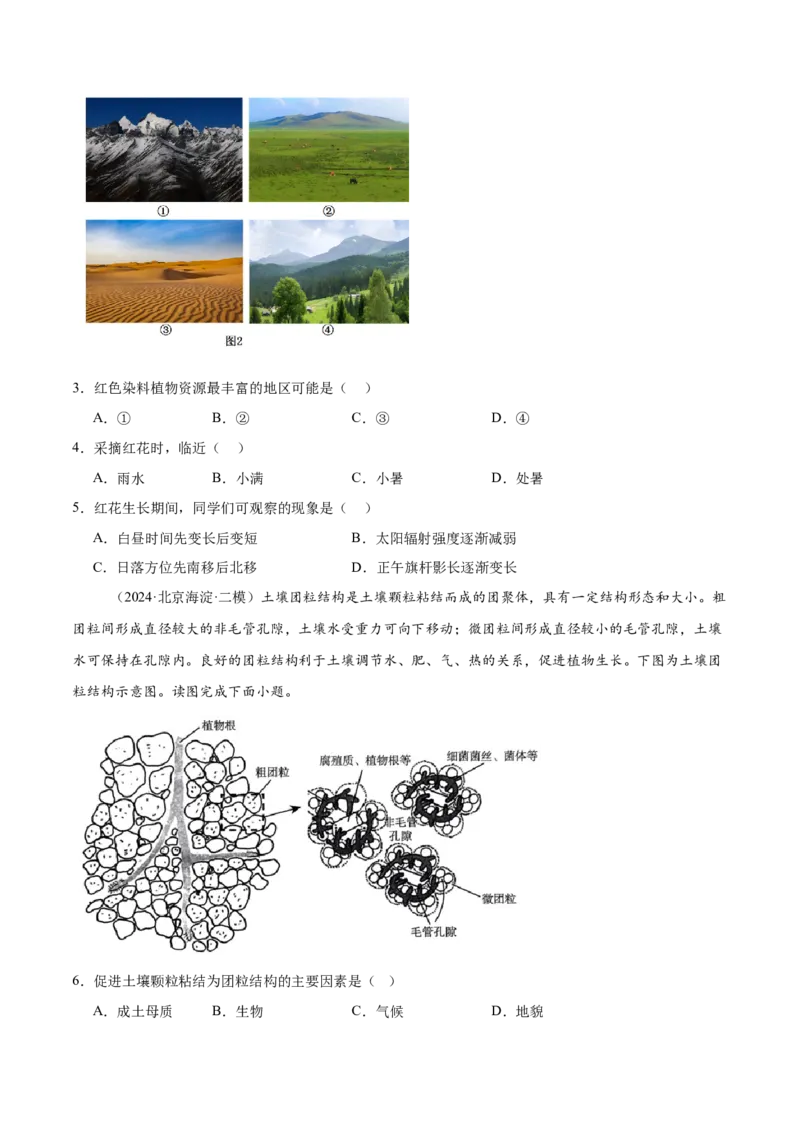 ①
②
③
④
图2

3．红色染料植物资源最丰富的地区可能是（　）

A．①　　B．②　　C．③　　D．④

4．采摘红花时，临近（　）

A．雨水　　B．小满　　C．小暑　　D．处暑

5．红花生长期间，同学们可观察的现象是（　）

A．白昼时间先变长后变短

B．太阳辐射强度逐渐减弱

C．日落方位先南移后北移

D．正午旗杆影长逐渐变长

（2024·北京海淀·二模）土壤团粒结构是土壤颗粒粘结而成的团聚体，具有一定结构形态和大小。粗团粒间形成直径较大的非毛管孔隙，土壤水受重力可向下移动；微团粒间形成直径较小的毛管孔隙，土壤水可保持在孔隙内。良好的团粒结构利于土壤调节水、肥、气、热的关系，促进植物生长。下图为土壤团粒结构示意图。读图完成下面小题。

植物根
粗团粒
腐殖质、植物根等
细菌菌丝、菌体等
非毛管孔隙
微团粒
毛管孔隙

6．促进土壤颗粒粘结为团粒结构的主要因素是（　）

A．成土母质　　B．生物　　C．气候　　D．地貌