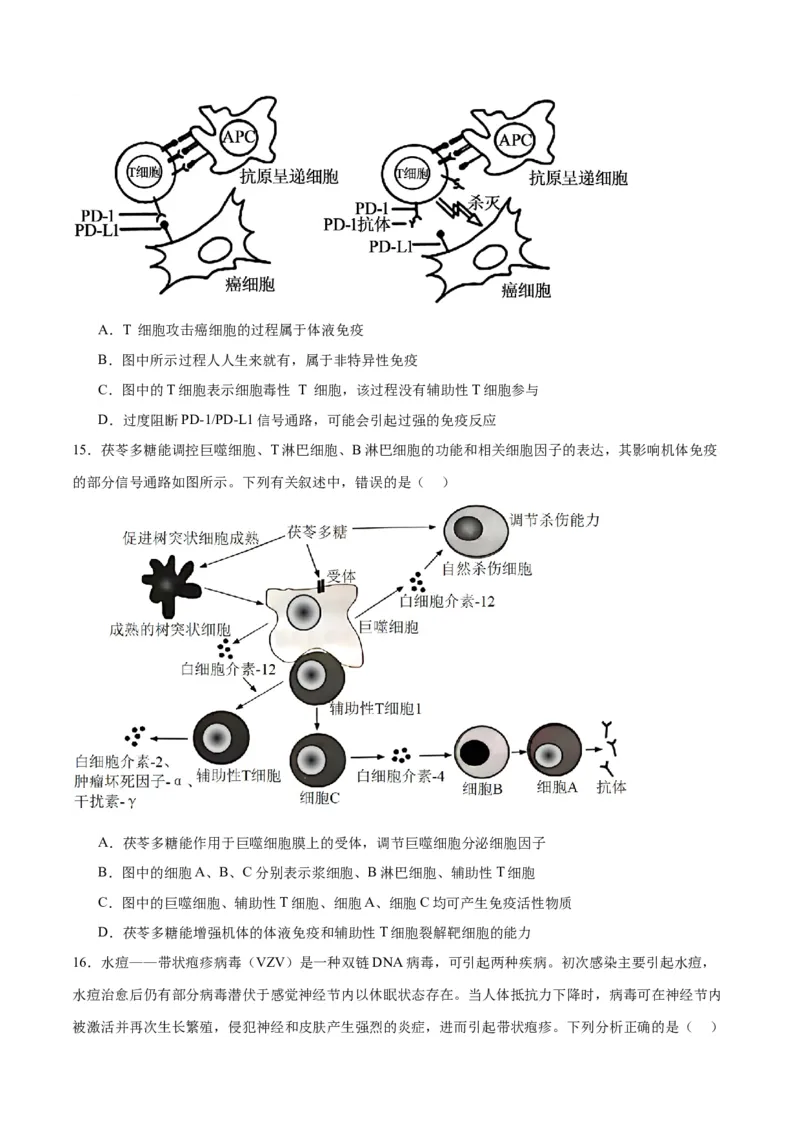 APC
T细胞
抗原呈递细胞
PD-1
PD-L1
癌细胞

APC
T细胞
抗原呈递细胞
PD-1
PD-1抗体
杀灭
PD-L1
癌细胞

A．T 细胞攻击癌细胞的过程属于体液免疫

B．图中所示过程人人生来就有，属于非特异性免疫

C．图中的 T 细胞表示细胞毒性 T 细胞，该过程没有辅助性 T 细胞参与

D．过度阻断 PD-1/PD-L1 信号通路，可能会引起过强的免疫反应

15．茯苓多糖能调控巨噬细胞、T 淋巴细胞、B 淋巴细胞的功能和相关细胞因子的表达，其影响机体免疫的部分信号通路如图所示。下列有关叙述中，错误的是（　）

促进树突状细胞成熟
茯苓多糖
调节杀伤能力
受体
自然杀伤细胞
白细胞介素-12
成熟的树突状细胞
巨噬细胞
白细胞介素-12
辅助性T细胞1
白细胞介素-2、肿瘤坏死因子-α、干扰素-γ
辅助性T细胞
细胞C
白细胞介素-4
细胞B
细胞A
抗体

A．茯苓多糖能作用于巨噬细胞膜上的受体，调节巨噬细胞分泌细胞因子

B．图中的细胞 A、B、C 分别表示浆细胞、B 淋巴细胞、辅助性 T 细胞

C．图中的巨噬细胞、辅助性 T 细胞、细胞 A、细胞 C 均可产生免疫活性物质

D．茯苓多糖能增强机体的体液免疫和辅助性 T 细胞裂解靶细胞的能力

16．水痘——带状疱疹病毒（VZV）是一种双链 DNA 病毒，可引起两种疾病。初次感染主要引起水痘，水痘治愈后仍有部分病毒潜伏于感觉神经节内以休眠状态存在。当人体抵抗力下降时，病毒可在神经节内被激活并再次生长繁殖，侵犯神经和皮肤产生强烈的炎症，进而引起带状疱疹。下列分析正确的是（　）