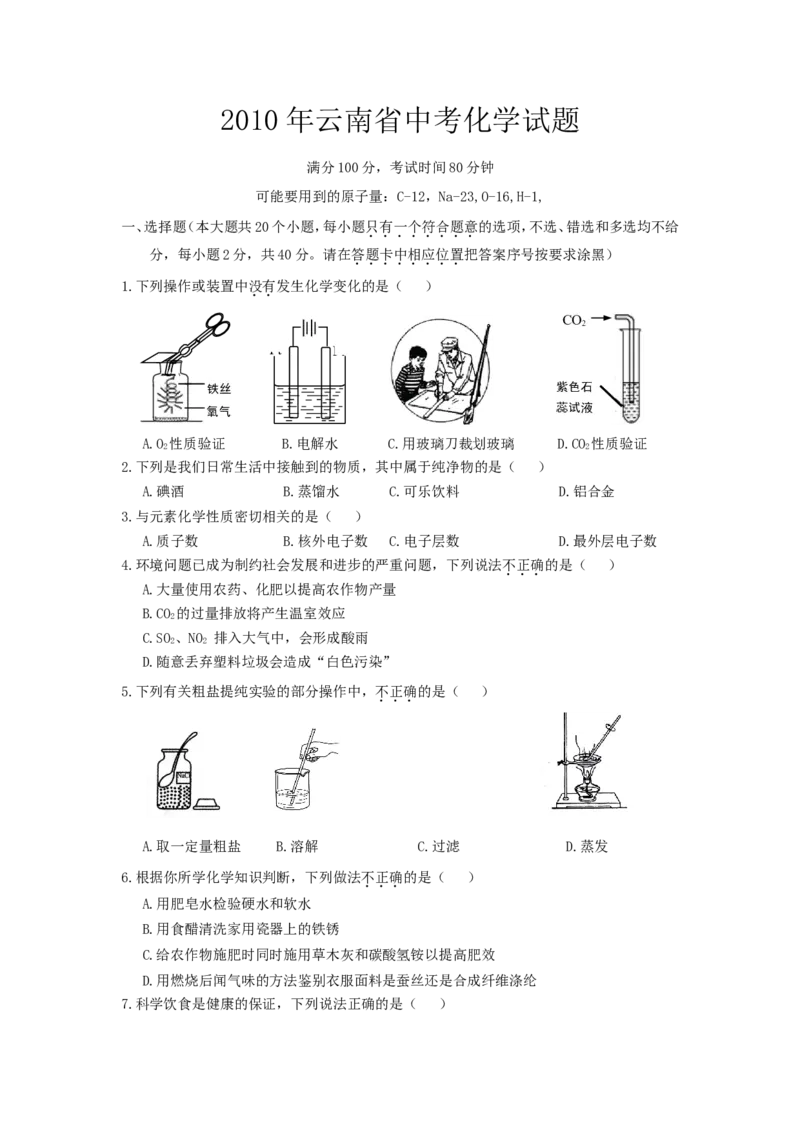 2010年云南省中考化学试题

满分100分，考试时间80分钟

可能要用到的原子量：C-12，Na-23，O-16，H-1，

一、选择题（本大题共20个小题，每小题只有一个符合题意的选项，不选、错选和多选均不给分，每小题2分，共40分。请在答题卡中相应位置把答案序号按要求涂黑）

1.下列操作或装置中没有发生化学变化的是（　）

铁丝
氧气

$CO_2$

紫色石蕊试液

A. $O_2$性质验证　B.电解水　C.用玻璃刀裁划玻璃　D. $CO_2$性质验证

2.下列是我们日常生活中接触到的物质，其中属于纯净物的是（　）

A.碘酒　B.蒸馏水　C.可乐饮料　D.铝合金

3.与元素化学性质密切相关的是（　）

A.质子数　B.核外电子数　C.电子层数　D.最外层电子数

4.环境问题已成为制约社会发展和进步的严重问题，下列说法不正确的是（　）

A.大量使用农药、化肥以提高农作物产量

B. $CO_2$的过量排放将产生温室效应

C. $SO_2$、$NO_2$ 排入大气中，会形成酸雨

D.随意丢弃塑料垃圾会造成“白色污染”

5.下列有关粗盐提纯实验的部分操作中，不正确的是（　）

A.取一定量粗盐　B.溶解　C.过滤　D.蒸发

6.根据你所学化学知识判断，下列做法不正确的是（　）

A.用肥皂水检验硬水和软水

B.用食醋清洗家用瓷器上的铁锈

C.给农作物施肥时同时施用草木灰和碳酸氢铵以提高肥效

D.用燃烧后闻气味的方法鉴别衣服面料是蚕丝还是合成纤维涤纶

7.科学饮食是健康的保证，下列说法正确的是（　）