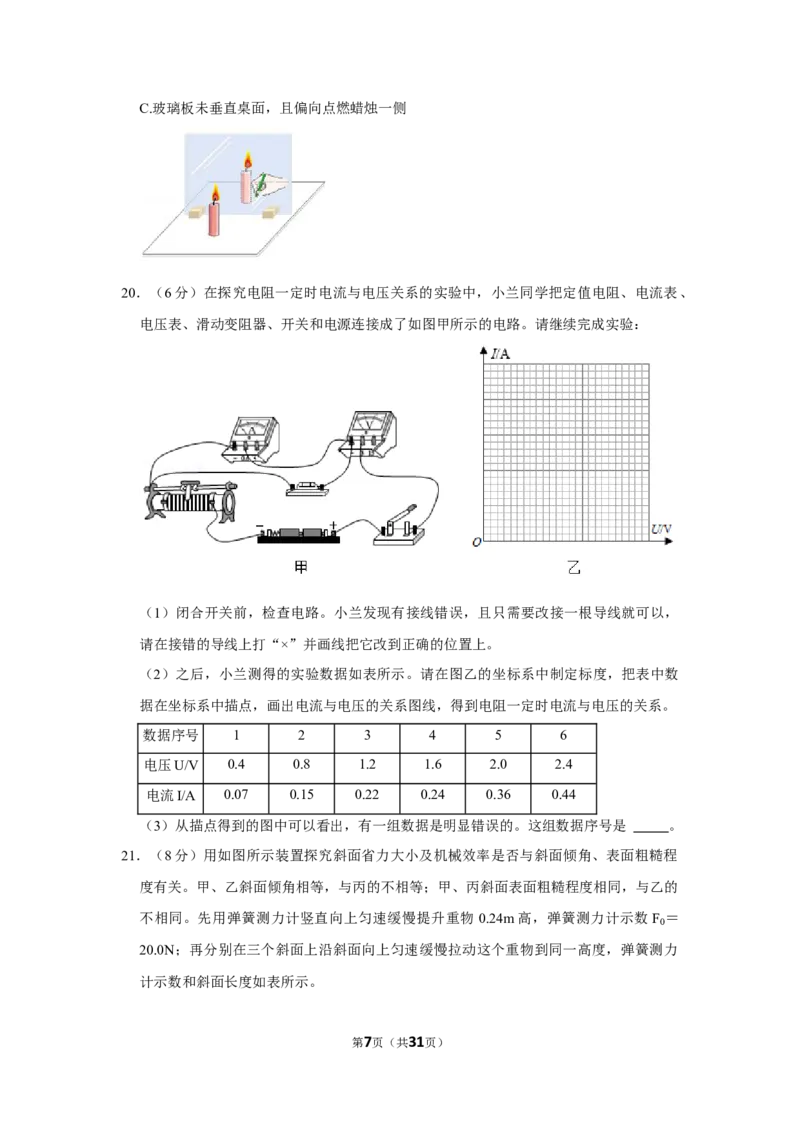 C.玻璃板未垂直桌面，且偏向点燃蜡烛一侧

20.（6分）在探究电阻一定时电流与电压关系的实验中，小兰同学把定值电阻、电流表、电压表、滑动变阻器、开关和电源连接成了如图甲所示的电路。请继续完成实验：

I/A

U/V

O

甲

乙

（1）闭合开关前，检查电路。小兰发现有接线错误，且只需要改接一根导线就可以，请在接错的导线上打“×”并画线把它改到正确的位置上。

（2）之后，小兰测得的实验数据如表所示。请在图乙的坐标系中制定标度，把表中数据在坐标系中描点，画出电流与电压的关系图线，得到电阻一定时电流与电压的关系。

| 数据序号 | 1 | 2 | 3 | 4 | 5 | 6 |
|---|---|---|---|---|---|---|
| 电压 U/V | 0.4 | 0.8 | 1.2 | 1.6 | 2.0 | 2.4 |
| 电流 I/A | 0.07 | 0.15 | 0.22 | 0.24 | 0.36 | 0.44 |

（3）从描点得到的图中可以看出，有一组数据是明显错误的。这组数据序号是 _____。

21.（8分）用如图所示装置探究斜面省力大小及机械效率是否与斜面倾角、表面粗糙程度有关。甲、乙斜面倾角相等，与丙的不相等；甲、丙斜面表面粗糙程度相同，与乙的不相同。先用弹簧测力计竖直向上匀速缓慢提升重物 0.24m 高，弹簧测力计示数 $F_0$＝20.0N；再分别在三个斜面上沿斜面向上匀速缓慢拉动这个重物到同一高度，弹簧测力计示数和斜面长度如表所示。

第7页（共31页）