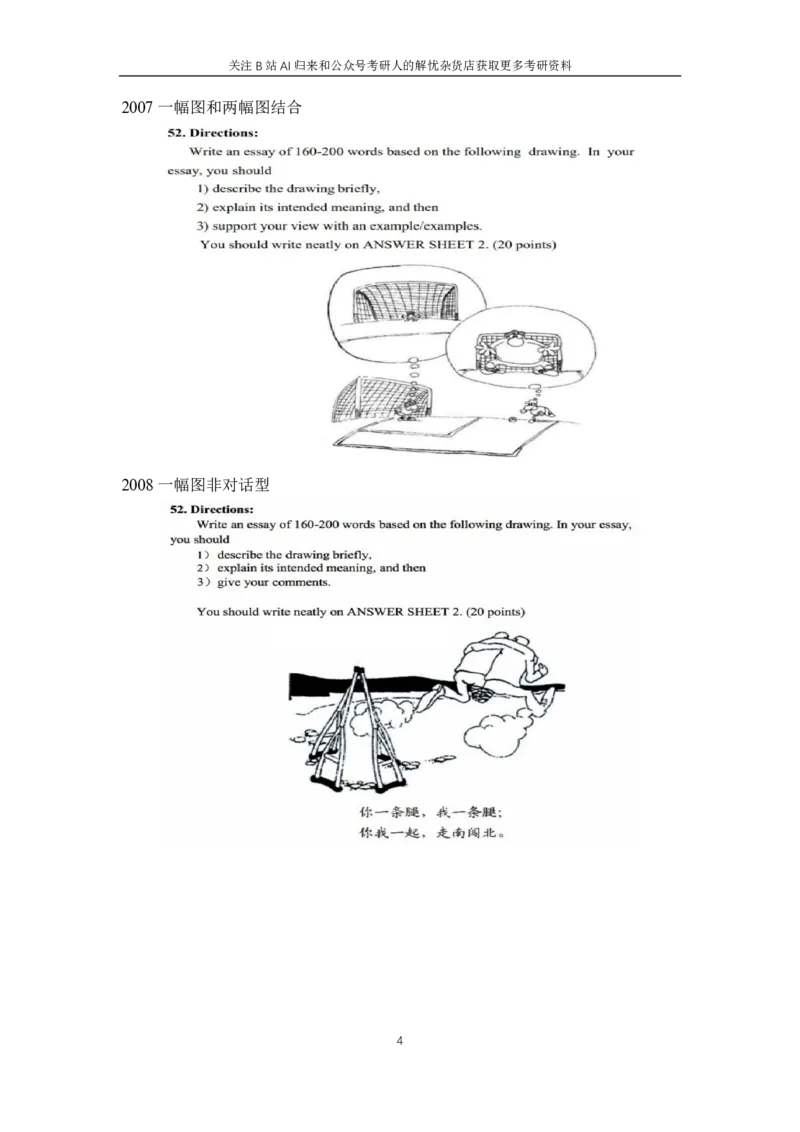 关注 B 站 AI 归来和公众号考研人的解忧杂货店获取更多考研资料

2007 一幅图和两幅图结合

52. Directions:

Write an essay of 160-200 words based on the following drawing. In your essay, you should

1) describe the drawing briefly,

2) explain its intended meaning, and then

3) support your view with an example/examples.

You should write neatly on ANSWER SHEET 2. (20 points)

2008 一幅图非对话型

52. Directions:

Write an essay of 160-200 words based on the following drawing. In your essay, you should

1） describe the drawing briefly,

2） explain its intended meaning, and then

3） give your comments.

You should write neatly on ANSWER SHEET 2. (20 points)

你一条腿，我一条腿；
你我一起，走南闯北。

4