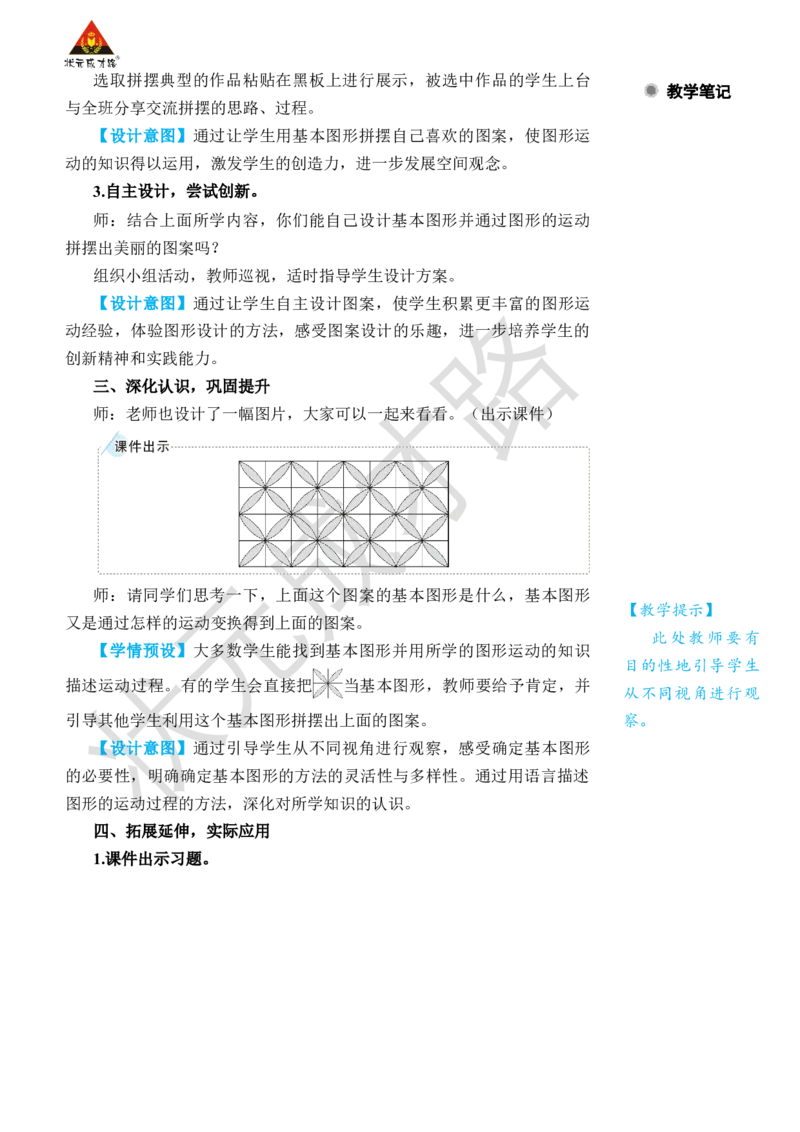 状元成才路

选取拼摆典型的作品粘贴在黑板上进行展示，被选中作品的学生上台与全班分享交流拼摆的思路、过程。

【设计意图】通过让学生用基本图形拼摆自己喜欢的图案，使图形运动的知识得以运用，激发学生的创造力，进一步发展空间观念。

3.自主设计，尝试创新。

师：结合上面所学内容，你们能自己设计基本图形并通过图形的运动拼摆出美丽的图案吗？

组织小组活动，教师巡视，适时指导学生设计方案。

【设计意图】通过让学生自主设计图案，使学生积累更丰富的图形运动经验，体验图形设计的方法，感受图案设计的乐趣，进一步培养学生的创新精神和实践能力。

三、深化认识，巩固提升

师：老师也设计了一幅图片，大家可以一起来看看。（出示课件）

课件出示

师：请同学们思考一下，上面这个图案的基本图形是什么，基本图形又是通过怎样的运动变换得到上面的图案。

【学情预设】大多数学生能找到基本图形并用所学的图形运动的知识描述运动过程。有的学生会直接把当基本图形，教师要给予肯定，并引导其他学生利用这个基本图形拼摆出上面的图案。

【设计意图】通过引导学生从不同视角进行观察，感受确定基本图形的必要性，明确确定基本图形的方法的灵活性与多样性。通过用语言描述图形的运动过程的方法，深化对所学知识的认识。

四、拓展延伸，实际应用

1.课件出示习题。

教学笔记

【教学提示】
此处教师要有目的性地引导学生从不同视角进行观察。

状元成才路