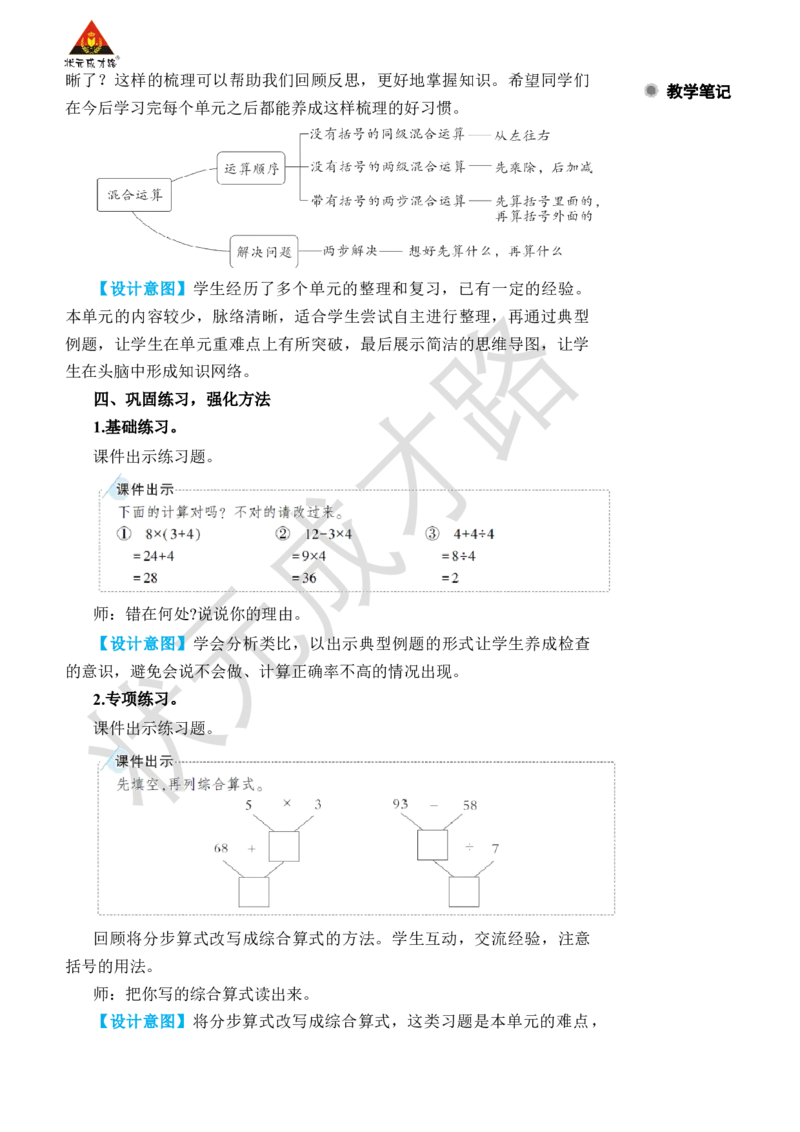 状元成才路

晰了？这样的梳理可以帮助我们回顾反思，更好地掌握知识。希望同学们在今后学习完每个单元之后都能养成这样梳理的好习惯。

教学笔记

混合运算
运算顺序
没有括号的同级混合运算——从左往右
没有括号的两级混合运算——先乘除，后加减
带有括号的两步混合运算——先算括号里面的，再算括号外面的
解决问题——两步解决——想好先算什么，再算什么

【设计意图】学生经历了多个单元的整理和复习，已有一定的经验。本单元的内容较少，脉络清晰，适合学生尝试自主进行整理，再通过典型例题，让学生在单元重难点上有所突破，最后展示简洁的思维导图，让学生在头脑中形成知识网络。

四、巩固练习，强化方法

1.基础练习。

课件出示练习题。

课件出示
下面的计算对吗？不对的请改过来。
① $8\times(3+4)$ $=24+4$ $=28$
② $12-3\times4$ $=9\times4$ $=36$
③ $4+4\div4$ $=8\div4$ $=2$

师：错在何处?说说你的理由。

【设计意图】学会分析类比，以出示典型例题的形式让学生养成检查的意识，避免会说不会做、计算正确率不高的情况出现。

2.专项练习。

课件出示练习题。

课件出示
先填空，再列综合算式。
5 × 3
68 +
93 − 58
÷ 7

回顾将分步算式改写成综合算式的方法。学生互动，交流经验，注意括号的用法。

师：把你写的综合算式读出来。

【设计意图】将分步算式改写成综合算式，这类习题是本单元的难点，

状元成才路