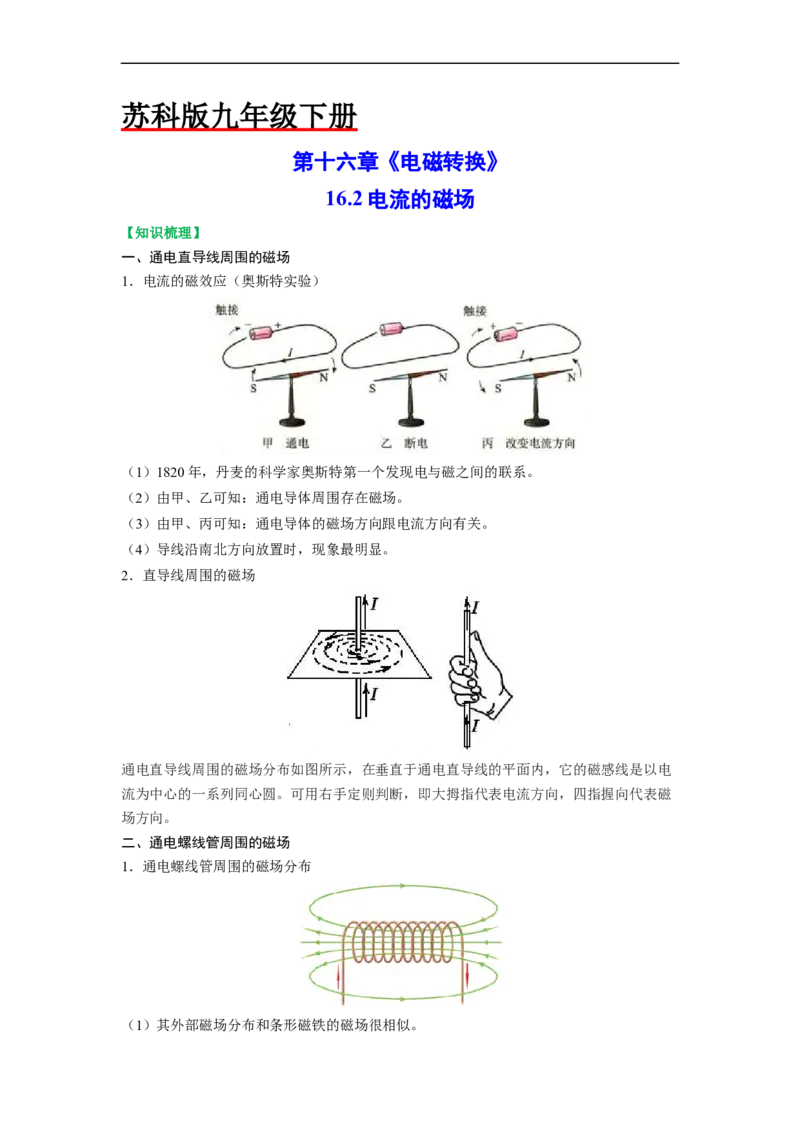 苏科版九年级下册

第十六章《电磁转换》

16.2 电流的磁场

【知识梳理】

一、通电直导线周围的磁场

1．电流的磁效应（奥斯特实验）

触接

$I$

S N

甲 通电

S N

乙 断电

触接

$I$

S N

丙 改变电流方向

（1）1820 年，丹麦的科学家奥斯特第一个发现电与磁之间的联系。

（2）由甲、乙可知：通电导体周围存在磁场。

（3）由甲、丙可知：通电导体的磁场方向跟电流方向有关。

（4）导线沿南北方向放置时，现象最明显。

2．直导线周围的磁场

$I$

$I$

$I$

$I$

通电直导线周围的磁场分布如图所示，在垂直于通电直导线的平面内，它的磁感线是以电流为中心的一系列同心圆。可用右手定则判断，即大拇指代表电流方向，四指握向代表磁场方向。

二、通电螺线管周围的磁场

1．通电螺线管周围的磁场分布

（1）其外部磁场分布和条形磁铁的磁场很相似。