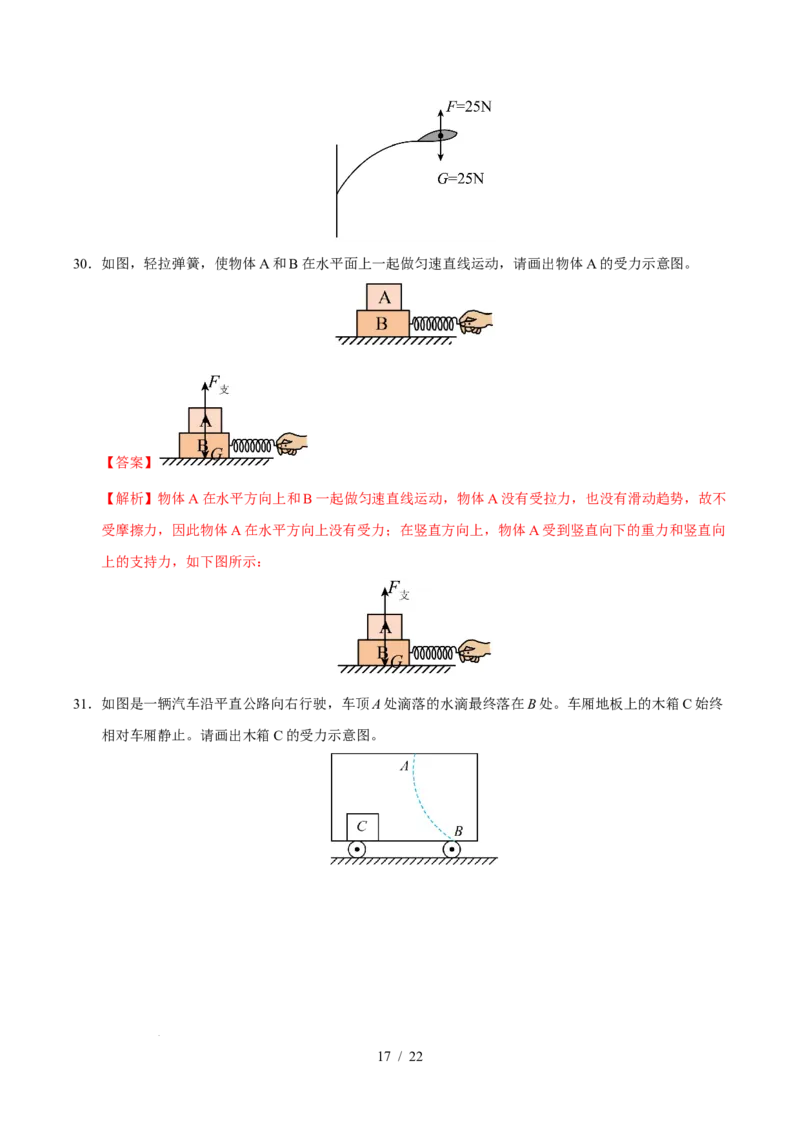 $F$=25N

$G$=25N

30．如图，轻拉弹簧，使物体 A 和 B 在水平面上一起做匀速直线运动，请画出物体 A 的受力示意图。

A

B

$F_{支}$

A

B

$G$

【答案】

【解析】物体 A 在水平方向上和 B 一起做匀速直线运动，物体 A 没有受拉力，也没有滑动趋势，故不受摩擦力，因此物体 A 在水平方向上没有受力；在竖直方向上，物体 A 受到竖直向下的重力和竖直向上的支持力，如下图所示：

$F_{支}$

B

$G$

31．如图是一辆汽车沿平直公路向右行驶，车顶 $A$ 处滴落的水滴最终落在 $B$ 处。车厢地板上的木箱 C 始终相对车厢静止。请画出木箱 C 的受力示意图。

$A$

$C$

$B$

17 / 22