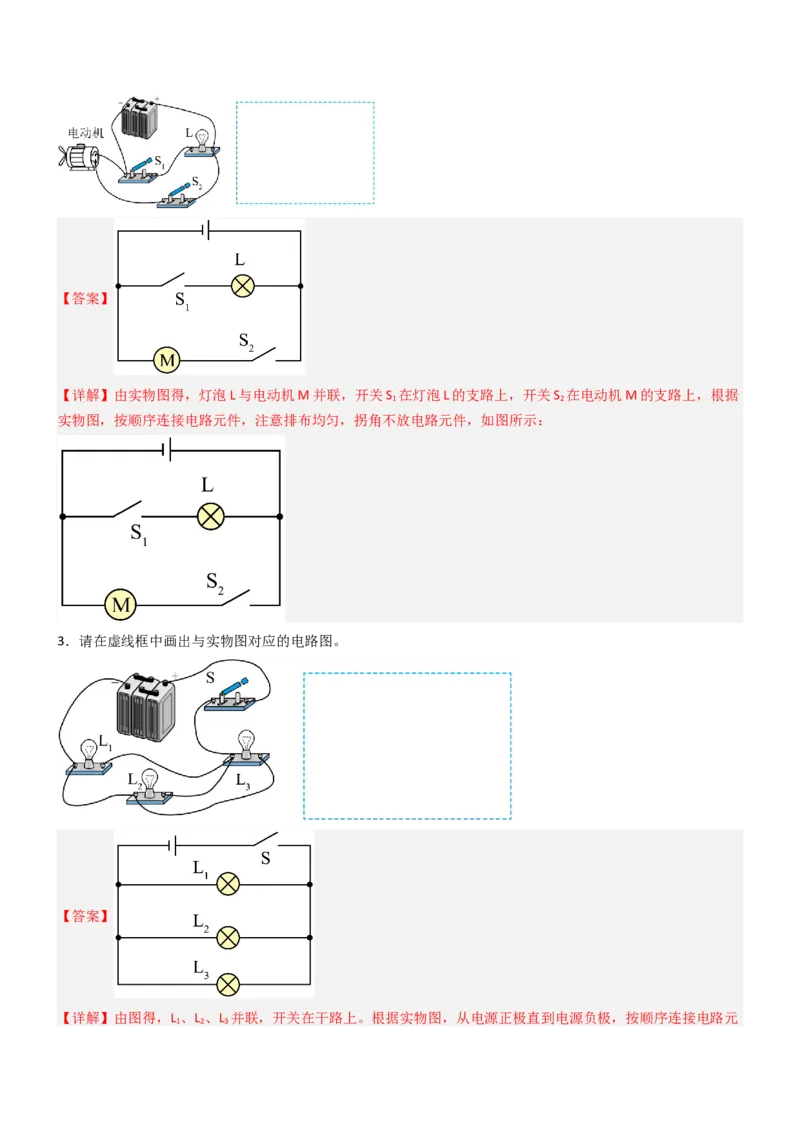 电动机

L

$S_1$

$S_2$

【答案】

L

$S_1$

$S_2$

M

【详解】由实物图得，灯泡 L 与电动机 M 并联，开关 $S_1$ 在灯泡 L 的支路上，开关 $S_2$ 在电动机 M 的支路上，根据实物图，按顺序连接电路元件，注意排布均匀，拐角不放电路元件，如图所示：

L

$S_1$

$S_2$

M

3．请在虚线框中画出与实物图对应的电路图。

S

$L_1$

$L_2$

$L_3$

【答案】

S

$L_1$

$L_2$

$L_3$

【详解】由图得，$L_1$、$L_2$、$L_3$ 并联，开关在干路上。根据实物图，从电源正极直到电源负极，按顺序连接电路元