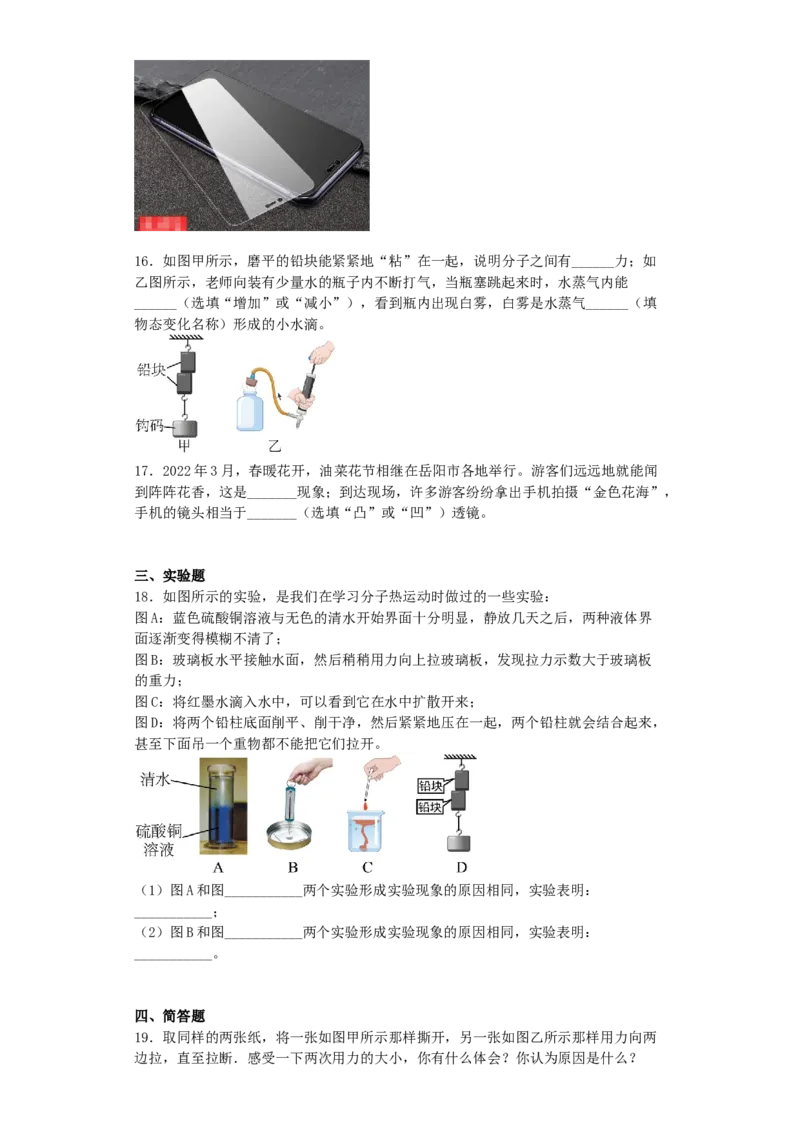 16．如图甲所示，磨平的铅块能紧紧地“粘”在一起，说明分子之间有______力；如乙图所示，老师向装有少量水的瓶子内不断打气，当瓶塞跳起来时，水蒸气内能______（选填“增加”或“减小”），看到瓶内出现白雾，白雾是水蒸气______（填物态变化名称）形成的小水滴。

铅块

钩码

甲

乙

17．2022年3月，春暖花开，油菜花节相继在岳阳市各地举行。游客们远远地就能闻到阵阵花香，这是_______现象；到达现场，许多游客纷纷拿出手机拍摄“金色花海”，手机的镜头相当于_______（选填“凸”或“凹”）透镜。

三、实验题

18．如图所示的实验，是我们在学习分子热运动时做过的一些实验：
图A：蓝色硫酸铜溶液与无色的清水开始界面十分明显，静放几天之后，两种液体界面逐渐变得模糊不清了；
图B：玻璃板水平接触水面，然后稍稍用力向上拉玻璃板，发现拉力示数大于玻璃板的重力；
图C：将红墨水滴入水中，可以看到它在水中扩散开来；
图D：将两个铅柱底面削平、削干净，然后紧紧地压在一起，两个铅柱就会结合起来，甚至下面吊一个重物都不能把它们拉开。

清水

硫酸铜溶液

铅块

铅块

A B C D

（1）图A和图___________两个实验形成实验现象的原因相同，实验表明：___________；
（2）图B和图___________两个实验形成实验现象的原因相同，实验表明：___________。

四、简答题

19．取同样的两张纸，将一张如图甲所示那样撕开，另一张如图乙所示那样用力向两边拉，直至拉断．感受一下两次用力的大小，你有什么体会？你认为原因是什么？