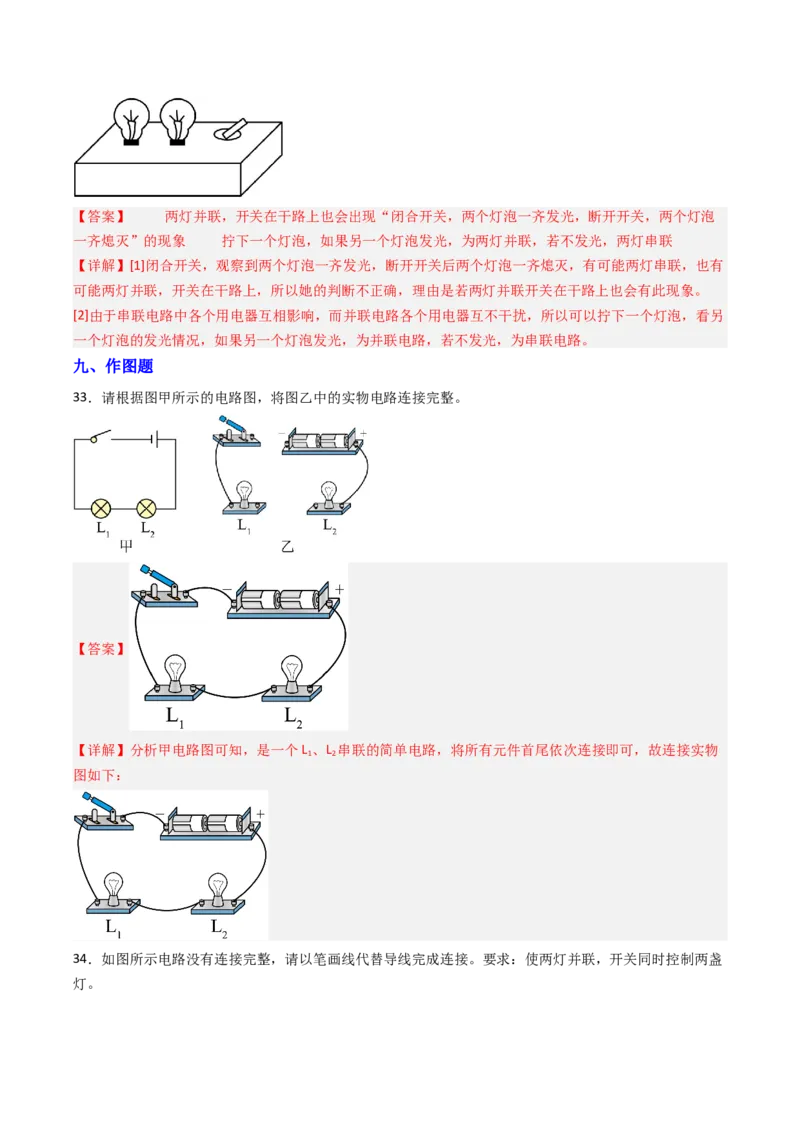 【答案】　　两灯并联，开关在干路上也会出现“闭合开关，两个灯泡一齐发光，断开开关，两个灯泡一齐熄灭”的现象　　拧下一个灯泡，如果另一个灯泡发光，为两灯并联，若不发光，两灯串联

【详解】[1]闭合开关，观察到两个灯泡一齐发光，断开开关后两个灯泡一齐熄灭，有可能两灯串联，也有可能两灯并联，开关在干路上，所以她的判断不正确，理由是若两灯并联开关在干路上也会有此现象。

[2]由于串联电路中各个用电器互相影响，而并联电路各个用电器互不干扰，所以可以拧下一个灯泡，看另一个灯泡的发光情况，如果另一个灯泡发光，为并联电路，若不发光，为串联电路。

九、作图题

33．请根据图甲所示的电路图，将图乙中的实物电路连接完整。

$L_1$ $L_2$ 甲

− + $L_1$ $L_2$ 乙

【答案】 − + $L_1$ $L_2$

【详解】分析甲电路图可知，是一个 $L_1$、$L_2$ 串联的简单电路，将所有元件首尾依次连接即可，故连接实物图如下：

− + $L_1$ $L_2$

34．如图所示电路没有连接完整，请以笔画线代替导线完成连接。要求：使两灯并联，开关同时控制两盏灯。