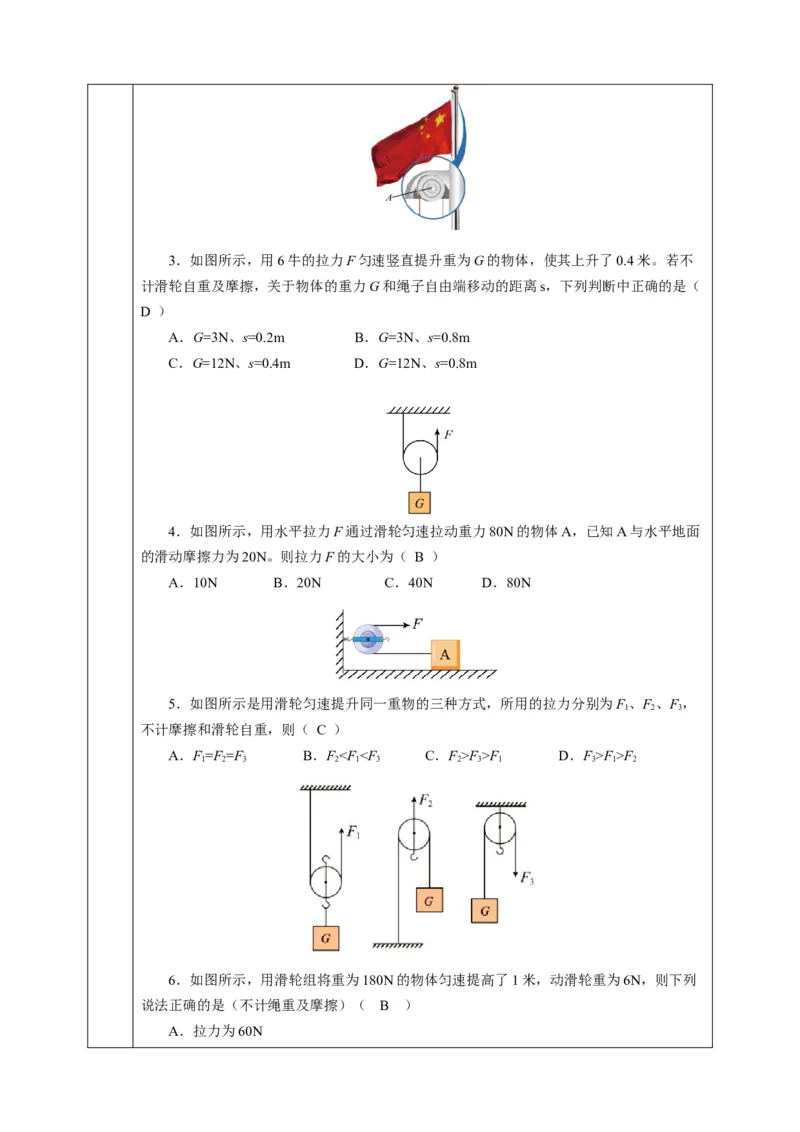 A

3．如图所示，用 6 牛的拉力 $F$ 匀速竖直提升重为 $G$ 的物体，使其上升了 0.4 米。若不计滑轮自重及摩擦，关于物体的重力 $G$ 和绳子自由端移动的距离 s，下列判断中正确的是（ D ）

A．$G$=3N、$s$=0.2m　　B．$G$=3N、$s$=0.8m

C．$G$=12N、$s$=0.4m　　D．$G$=12N、$s$=0.8m

$F$

$G$

4．如图所示，用水平拉力 $F$ 通过滑轮匀速拉动重力 80N 的物体 A，已知 A 与水平地面的滑动摩擦力为 20N。则拉力 $F$ 的大小为（ B ）

A．10N　　B．20N　　C．40N　　D．80N

$F$

A

5．如图所示是用滑轮匀速提升同一重物的三种方式，所用的拉力分别为 $F_1$、$F_2$、$F_3$，不计摩擦和滑轮自重，则（ C ）

A．$F_1$=$F_2$=$F_3$　　B．$F_2$<$F_1$<$F_3$　　C．$F_2$>$F_3$>$F_1$　　D．$F_3$>$F_1$>$F_2$

$F_1$

$G$

$F_2$

$G$

$F_3$

$G$

6．如图所示，用滑轮组将重为 180N 的物体匀速提高了 1 米，动滑轮重为 6N，则下列说法正确的是（不计绳重及摩擦）（ B ）

A．拉力为 60N