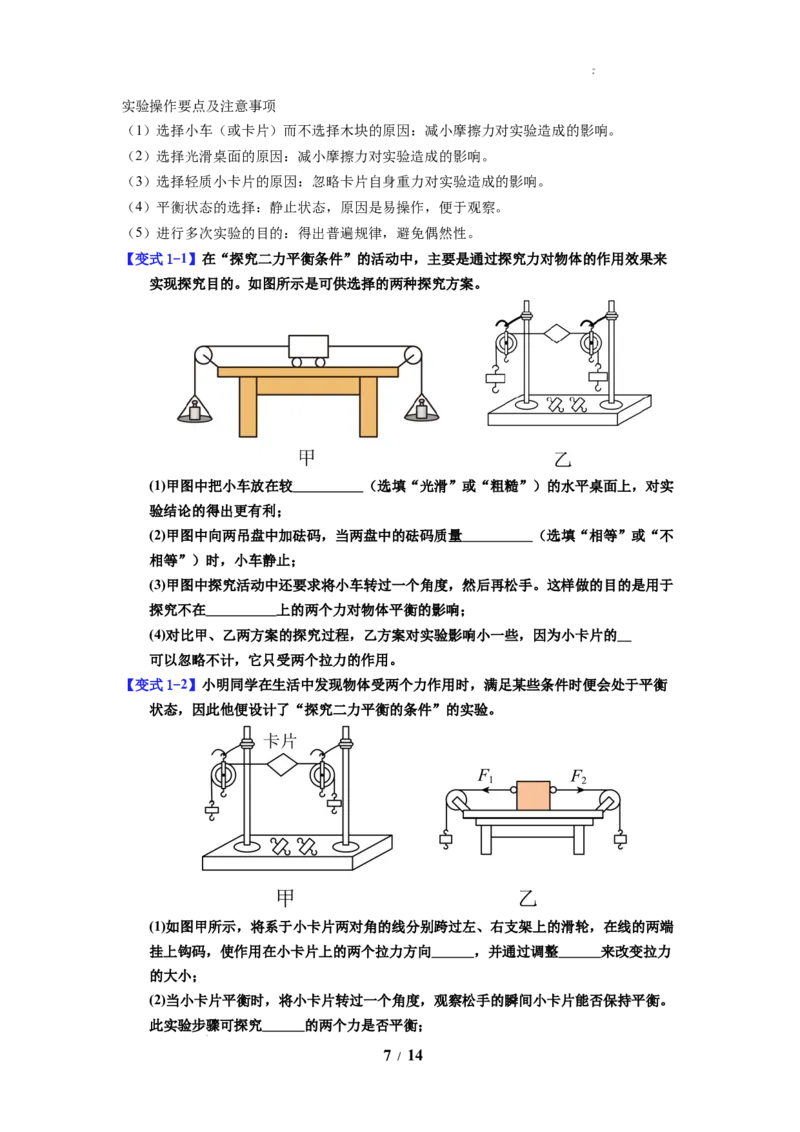 :

实验操作要点及注意事项

（1）选择小车（或卡片）而不选择木块的原因：减小摩擦力对实验造成的影响。

（2）选择光滑桌面的原因：减小摩擦力对实验造成的影响。

（3）选择轻质小卡片的原因：忽略卡片自身重力对实验造成的影响。

（4）平衡状态的选择：静止状态，原因是易操作，便于观察。

（5）进行多次实验的目的：得出普遍规律，避免偶然性。

【变式 1-1】在“探究二力平衡条件”的活动中，主要是通过探究力对物体的作用效果来实现探究目的。如图所示是可供选择的两种探究方案。

甲　　乙

(1)甲图中把小车放在较__________（选填“光滑”或“粗糙”）的水平桌面上，对实验结论的得出更有利；

(2)甲图中向两吊盘中加砝码，当两盘中的砝码质量__________（选填“相等”或“不相等”）时，小车静止；

(3)甲图中探究活动中还要求将小车转过一个角度，然后再松手。这样做的目的是用于探究不在__________上的两个力对物体平衡的影响；

(4)对比甲、乙两方案的探究过程，乙方案对实验影响小一些，因为小卡片的__可以忽略不计，它只受两个拉力的作用。

【变式 1-2】小明同学在生活中发现物体受两个力作用时，满足某些条件时便会处于平衡状态，因此他便设计了“探究二力平衡的条件”的实验。

卡片

$F_1$　$F_2$

甲　　乙

(1)如图甲所示，将系于小卡片两对角的线分别跨过左、右支架上的滑轮，在线的两端挂上钩码，使作用在小卡片上的两个拉力方向______，并通过调整______来改变拉力的大小；

(2)当小卡片平衡时，将小卡片转过一个角度，观察松手的瞬间小卡片能否保持平衡。此实验步骤可探究______的两个力是否平衡；

7 / 14