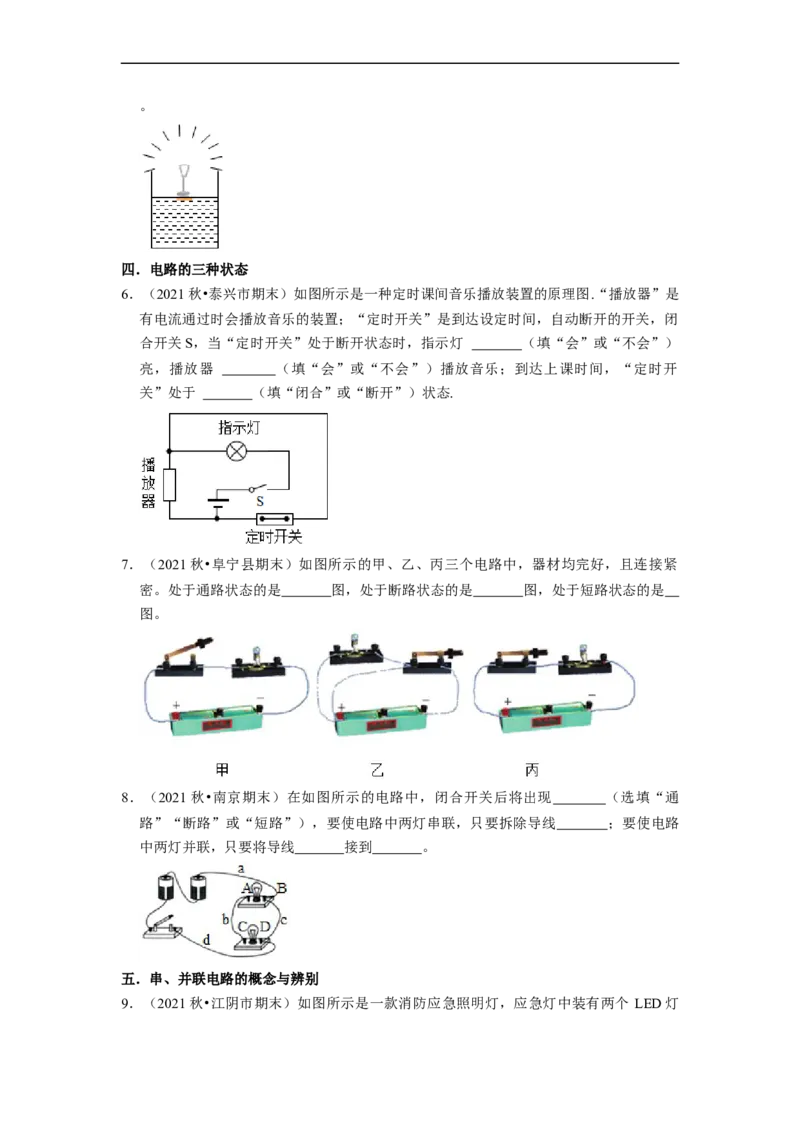 。

四．电路的三种状态

6．（2021 秋•泰兴市期末）如图所示是一种定时课间音乐播放装置的原理图．“播放器”是有电流通过时会播放音乐的装置；“定时开关”是到达设定时间，自动断开的开关，闭合开关 S，当“定时开关”处于断开状态时，指示灯 ________（填“会”或“不会”）亮，播放器 ________（填“会”或“不会”）播放音乐；到达上课时间，“定时开关”处于 ________（填“闭合”或“断开”）状态.

指示灯
播放器
S
定时开关

7．（2021 秋•阜宁县期末）如图所示的甲、乙、丙三个电路中，器材均完好，且连接紧密。处于通路状态的是________图，处于断路状态的是________图，处于短路状态的是__图。

甲　　乙　　丙

8．（2021 秋•南京期末）在如图所示的电路中，闭合开关后将出现________（选填“通路”“断路”或“短路”），要使电路中两灯串联，只要拆除导线________；要使电路中两灯并联，只要将导线________接到________。

a
A B
b c
C D
d

五．串、并联电路的概念与辨别

9．（2021 秋•江阴市期末）如图所示是一款消防应急照明灯，应急灯中装有两个 LED 灯