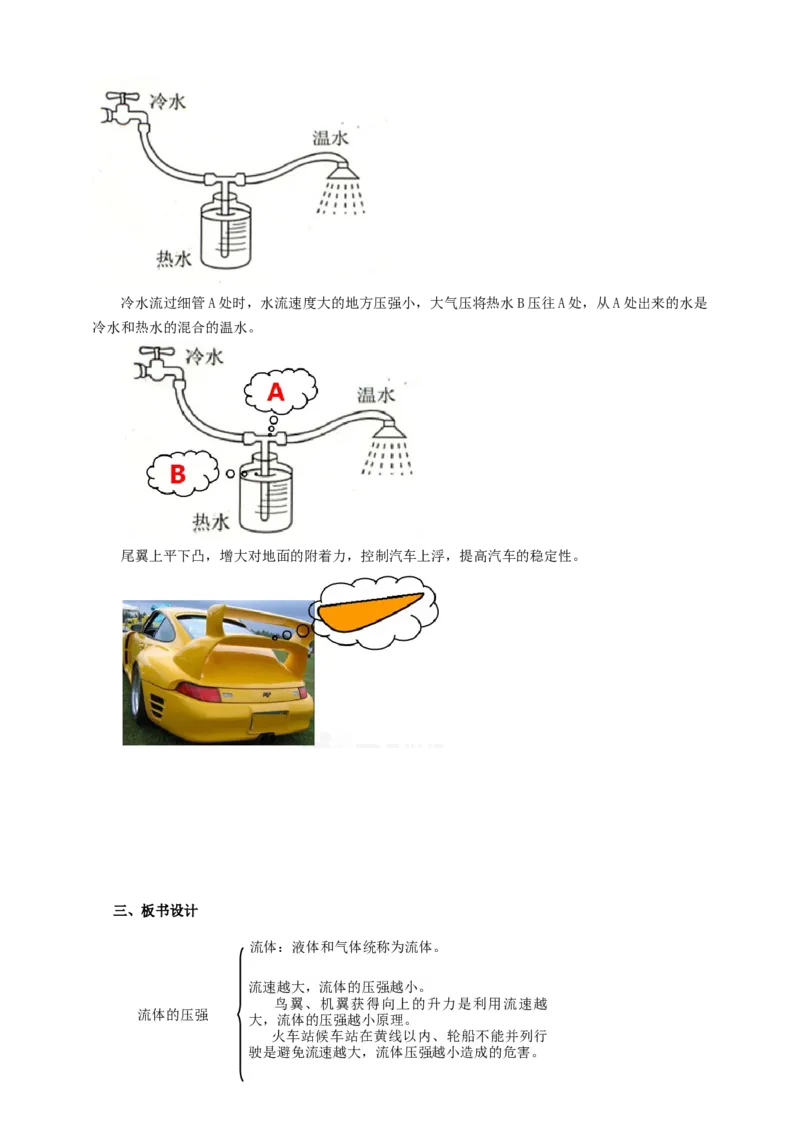 冷水

温水

热水

冷水流过细管A处时，水流速度大的地方压强小，大气压将热水B压往A处，从A处出来的水是冷水和热水的混合的温水。

冷水

A

温水

B

热水

尾翼上平下凸，增大对地面的附着力，控制汽车上浮，提高汽车的稳定性。

三、板书设计

流体的压强

流体：液体和气体统称为流体。

流速越大，流体的压强越小。

鸟翼、机翼获得向上的升力是利用流速越大，流体的压强越小原理。

火车站候车站在黄线以内、轮船不能并列行驶是避免流速越大，流体压强越小造成的危害。