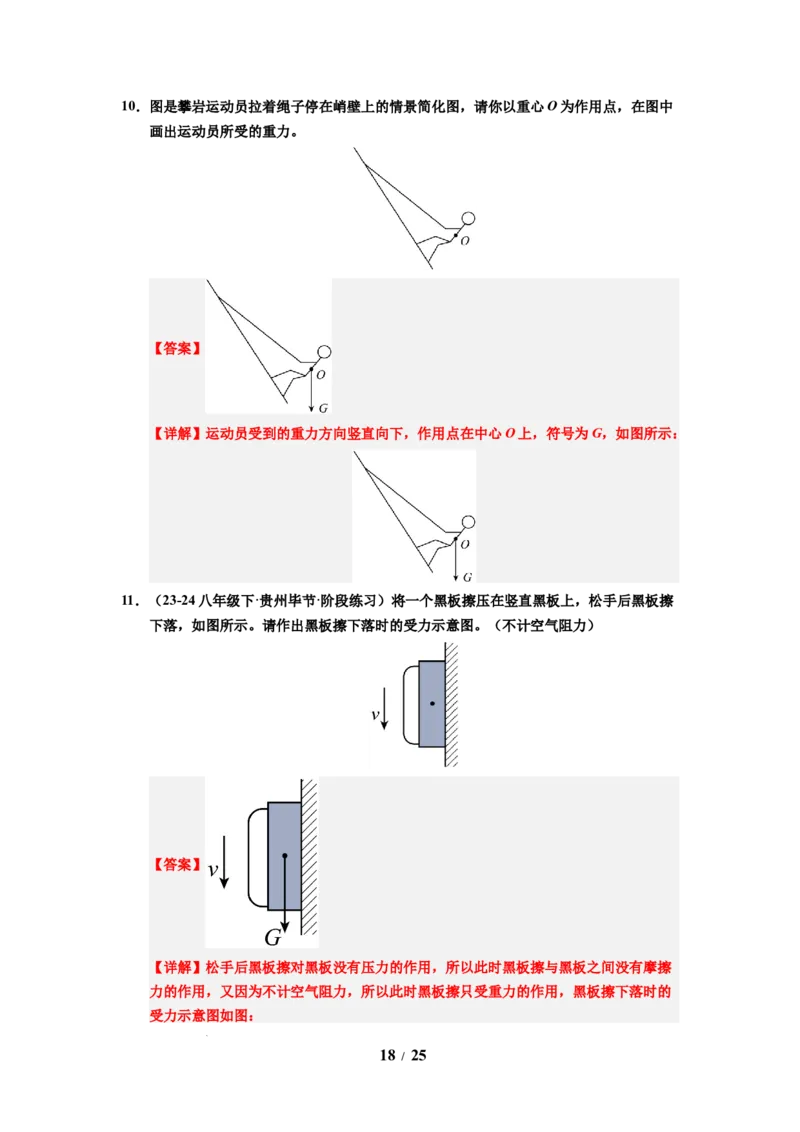 10．图是攀岩运动员拉着绳子停在峭壁上的情景简化图，请你以重心 $O$ 为作用点，在图中画出运动员所受的重力。

$O$

【答案】

$O$

$G$

【详解】运动员受到的重力方向竖直向下，作用点在中心 $O$ 上，符号为 $G$，如图所示：

$O$

$G$

11．（23-24 八年级下·贵州毕节·阶段练习）将一个黑板擦压在竖直黑板上，松手后黑板擦下落，如图所示。请作出黑板擦下落时的受力示意图。（不计空气阻力）

$v$

【答案】

$v$

$G$

【详解】松手后黑板擦对黑板没有压力的作用，所以此时黑板擦与黑板之间没有摩擦力的作用，又因为不计空气阻力，所以此时黑板擦只受重力的作用，黑板擦下落时的受力示意图如图：

18 / 25