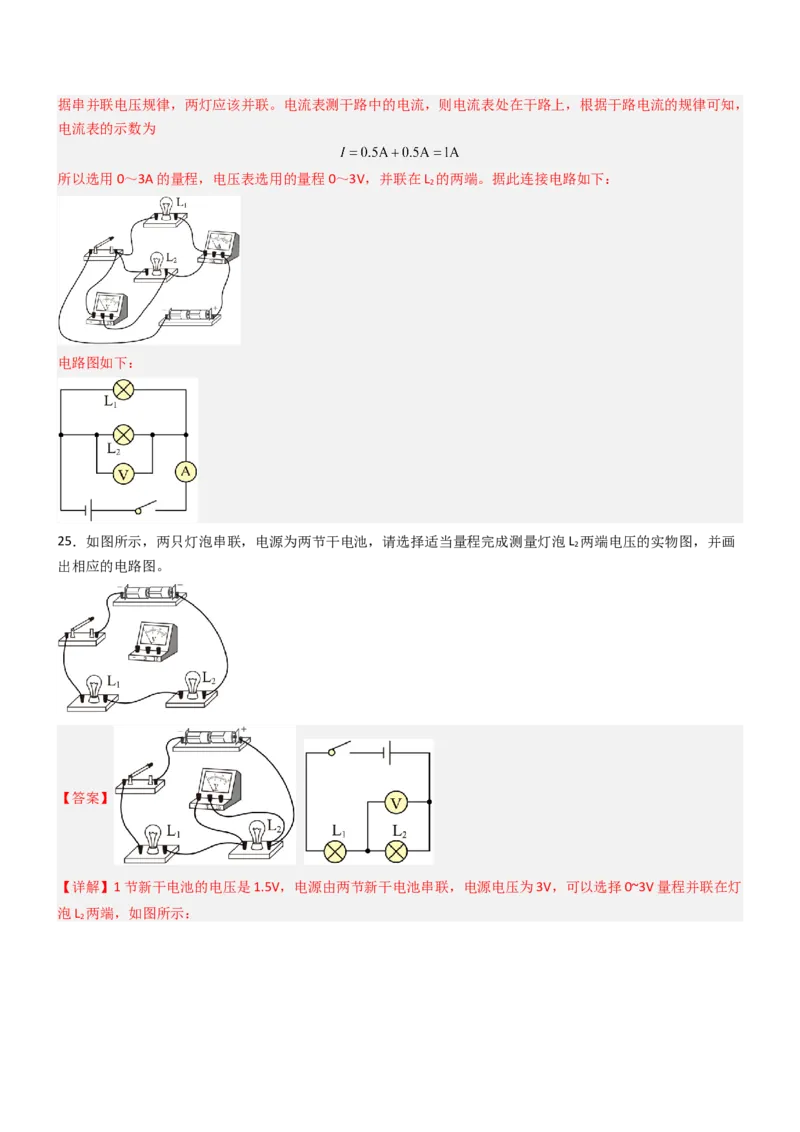 据串并联电压规律，两灯应该并联。电流表测干路中的电流，则电流表处在干路上，根据干路电流的规律可知，电流表的示数为

$I = 0.5A + 0.5A = 1A$

所以选用 0～3A 的量程，电压表选用的量程 0～3V，并联在 $L_2$ 的两端。据此连接电路如下：

$L_1$ $L_2$

电路图如下：

$L_1$ $L_2$ V A

25．如图所示，两只灯泡串联，电源为两节干电池，请选择适当量程完成测量灯泡 $L_2$ 两端电压的实物图，并画出相应的电路图。

$L_1$ $L_2$

【答案】 $L_1$ $L_2$ V $L_1$ $L_2$

【详解】1 节新干电池的电压是 1.5V，电源由两节新干电池串联，电源电压为 3V，可以选择 0~3V 量程并联在灯泡 $L_2$ 两端，如图所示：