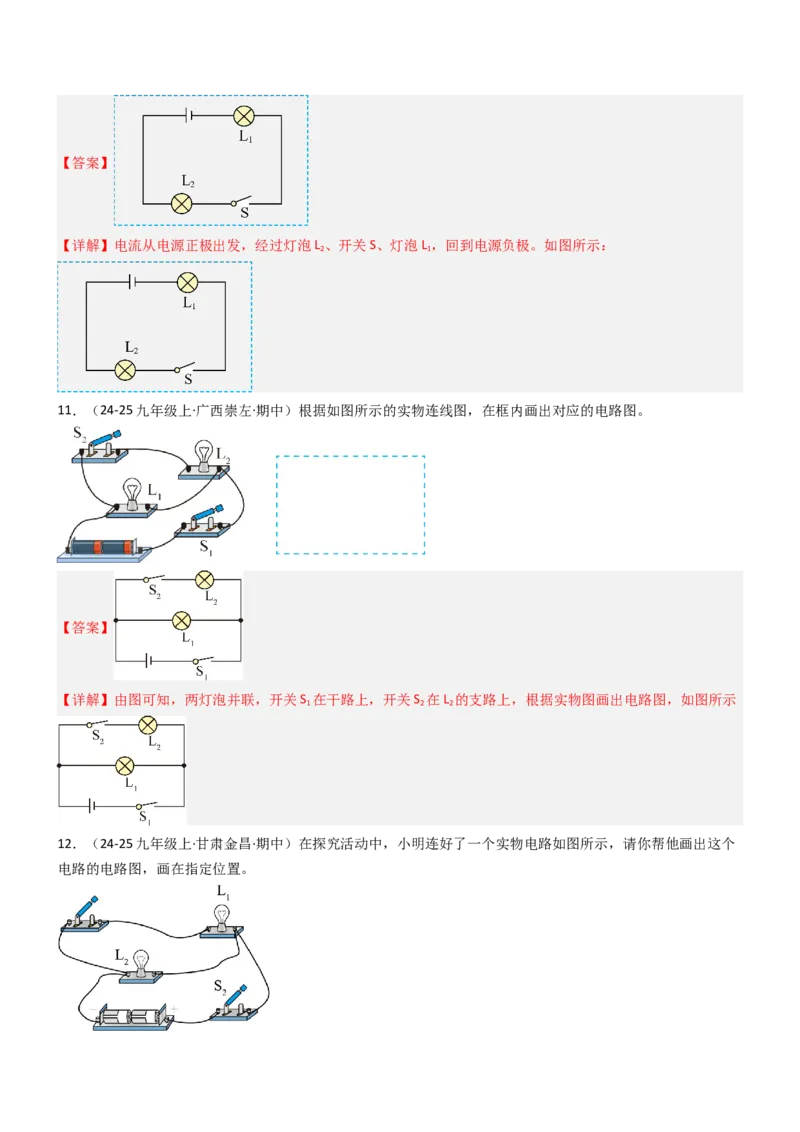 【答案】

$L_1$

$L_2$

S

【详解】电流从电源正极出发，经过灯泡 $L_2$、开关 S、灯泡 $L_1$，回到电源负极。如图所示：

$L_1$

$L_2$

S

11．（24-25 九年级上·广西崇左·期中）根据如图所示的实物连线图，在框内画出对应的电路图。

$S_2$

$L_2$

$L_1$

$S_1$

【答案】

$S_2$ $L_2$

$L_1$

$S_1$

【详解】由图可知，两灯泡并联，开关 $S_1$ 在干路上，开关 $S_2$ 在 $L_2$ 的支路上，根据实物图画出电路图，如图所示

$S_2$ $L_2$

$L_1$

$S_1$

12．（24-25 九年级上·甘肃金昌·期中）在探究活动中，小明连好了一个实物电路如图所示，请你帮他画出这个电路的电路图，画在指定位置。

$L_1$

$L_2$

$S_2$