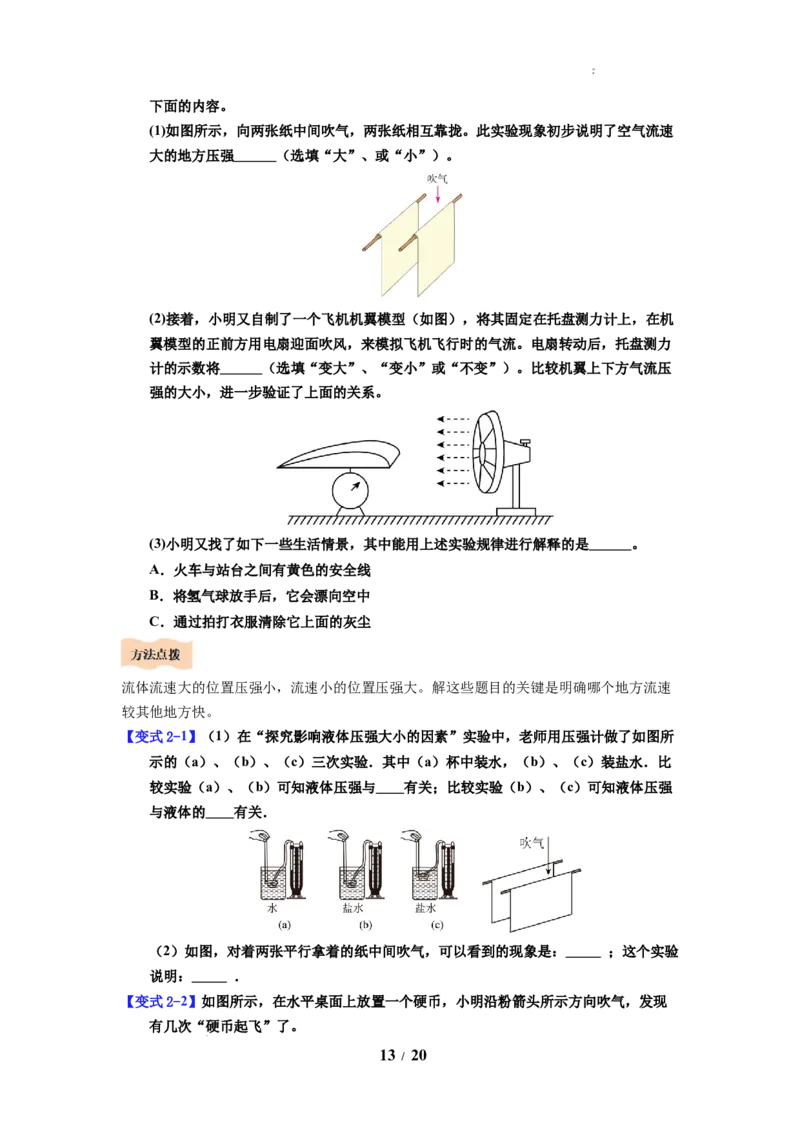 下面的内容。

(1)如图所示，向两张纸中间吹气，两张纸相互靠拢。此实验现象初步说明了空气流速大的地方压强______（选填“大”、或“小”）。

吹气

(2)接着，小明又自制了一个飞机机翼模型（如图），将其固定在托盘测力计上，在机翼模型的正前方用电扇迎面吹风，来模拟飞机飞行时的气流。电扇转动后，托盘测力计的示数将______（选填“变大”、“变小”或“不变”）。比较机翼上下方气流压强的大小，进一步验证了上面的关系。

(3)小明又找了如下一些生活情景，其中能用上述实验规律进行解释的是______。

A．火车与站台之间有黄色的安全线

B．将氢气球放手后，它会漂向空中

C．通过拍打衣服清除它上面的灰尘

方法点拨

流体流速大的位置压强小，流速小的位置压强大。解这些题目的关键是明确哪个地方流速较其他地方快。

【变式 2-1】（1）在“探究影响液体压强大小的因素”实验中，老师用压强计做了如图所示的（a）、（b）、（c）三次实验．其中（a）杯中装水，（b）、（c）装盐水．比较实验（a）、（b）可知液体压强与____有关；比较实验（b）、（c）可知液体压强与液体的____有关．

水 (a) 盐水 (b) 盐水 (c) 吹气

（2）如图，对着两张平行拿着的纸中间吹气，可以看到的现象是：_____ ；这个实验说明：_____ ．

【变式 2-2】如图所示，在水平桌面上放置一个硬币，小明沿粉箭头所示方向吹气，发现有几次“硬币起飞”了。

13 / 20