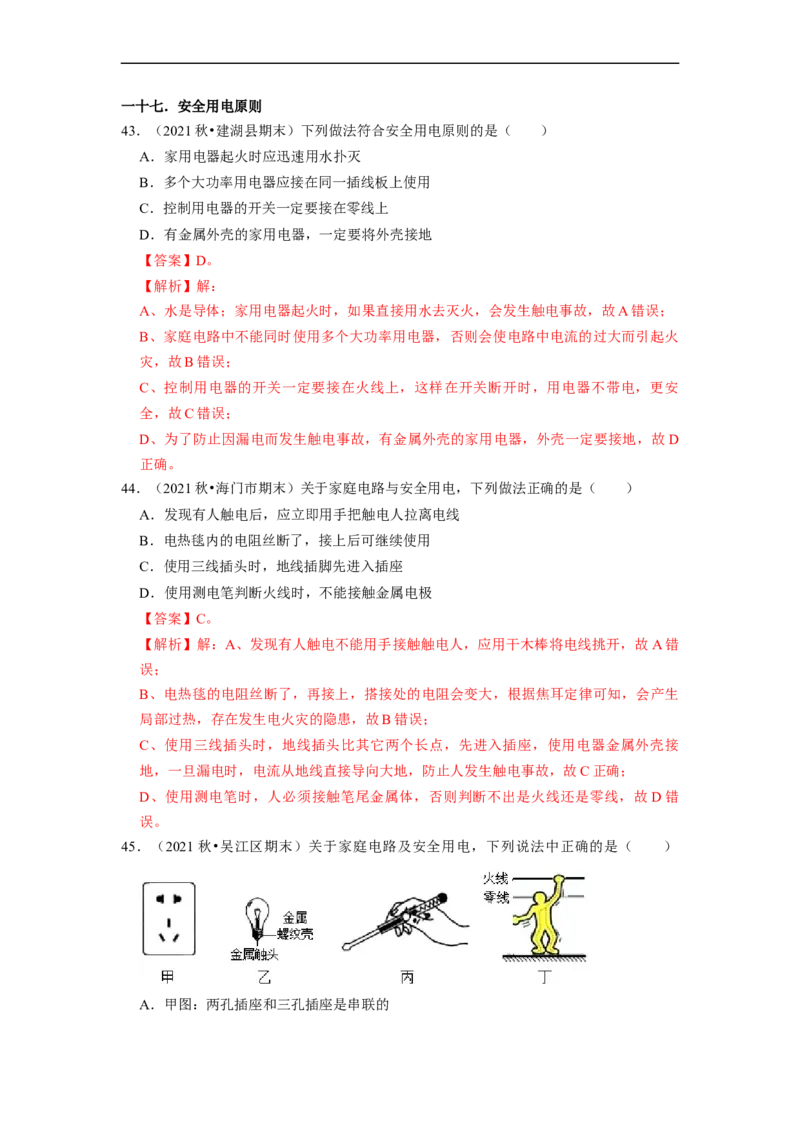 一十七．安全用电原则

43．（2021 秋•建湖县期末）下列做法符合安全用电原则的是（　　）

A．家用电器起火时应迅速用水扑灭

B．多个大功率用电器应接在同一插线板上使用

C．控制用电器的开关一定要接在零线上

D．有金属外壳的家用电器，一定要将外壳接地

【答案】D。

【解析】解：

A、水是导体；家用电器起火时，如果直接用水去灭火，会发生触电事故，故 A 错误；

B、家庭电路中不能同时使用多个大功率用电器，否则会使电路中电流的过大而引起火灾，故 B 错误；

C、控制用电器的开关一定要接在火线上，这样在开关断开时，用电器不带电，更安全，故 C 错误；

D、为了防止因漏电而发生触电事故，有金属外壳的家用电器，外壳一定要接地，故 D 正确。

44．（2021 秋•海门市期末）关于家庭电路与安全用电，下列做法正确的是（　　）

A．发现有人触电后，应立即用手把触电人拉离电线

B．电热毯内的电阻丝断了，接上后可继续使用

C．使用三线插头时，地线插脚先进入插座

D．使用测电笔判断火线时，不能接触金属电极

【答案】C。

【解析】解：A、发现有人触电不能用手接触触电人，应用干木棒将电线挑开，故 A 错误；

B、电热毯的电阻丝断了，再接上，搭接处的电阻会变大，根据焦耳定律可知，会产生局部过热，存在发生电火灾的隐患，故 B 错误；

C、使用三线插头时，地线插头比其它两个长点，先进入插座，使用电器金属外壳接地，一旦漏电时，电流从地线直接导向大地，防止人发生触电事故，故 C 正确；

D、使用测电笔时，人必须接触笔尾金属体，否则判断不出是火线还是零线，故 D 错误。

45．（2021 秋•吴江区期末）关于家庭电路及安全用电，下列说法中正确的是（　　）

金属螺纹壳
金属触头
火线
零线
甲　乙　丙　丁

A．甲图：两孔插座和三孔插座是串联的