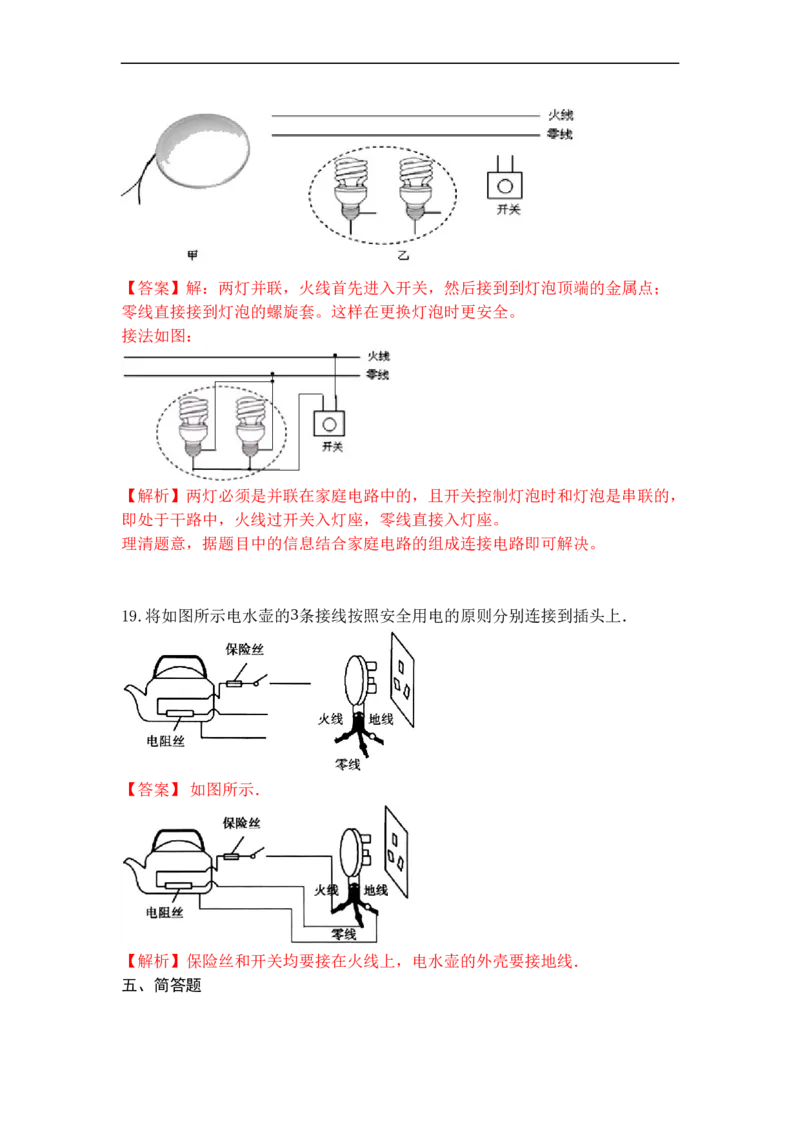 火线
零线
开关
甲
乙

【答案】解：两灯并联，火线首先进入开关，然后接到到灯泡顶端的金属点；零线直接接到灯泡的螺旋套。这样在更换灯泡时更安全。
接法如图：

火线
零线
开关

【解析】两灯必须是并联在家庭电路中的，且开关控制灯泡时和灯泡是串联的，即处于干路中，火线过开关入灯座，零线直接入灯座。
理清题意，据题目中的信息结合家庭电路的组成连接电路即可解决。

19. 将如图所示电水壶的3条接线按照安全用电的原则分别连接到插头上．

保险丝
电阻丝
火线
地线
零线

【答案】 如图所示．

保险丝
电阻丝
火线
地线
零线

【解析】保险丝和开关均要接在火线上，电水壶的外壳要接地线．
五、简答题