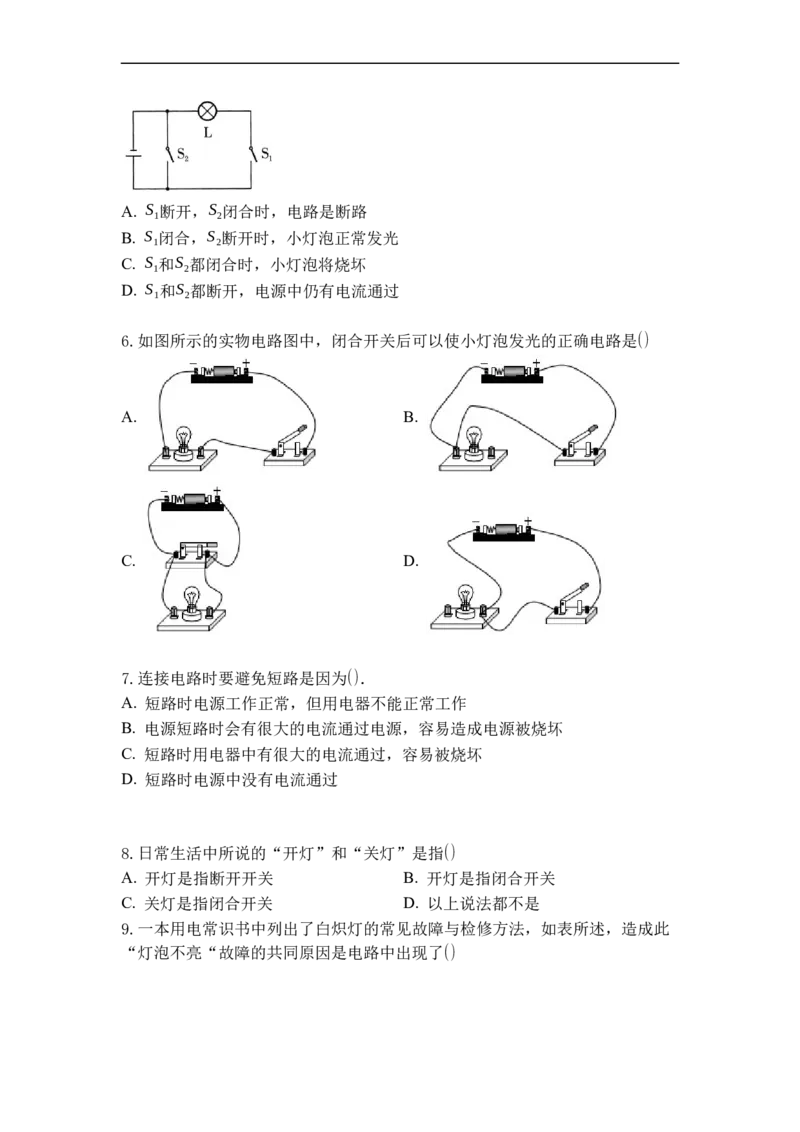 L

$S_2$

$S_1$

A. $S_1$断开，$S_2$闭合时，电路是断路

B. $S_1$闭合，$S_2$断开时，小灯泡正常发光

C. $S_1$和$S_2$都闭合时，小灯泡将烧坏

D. $S_1$和$S_2$都断开，电源中仍有电流通过

6. 如图所示的实物电路图中，闭合开关后可以使小灯泡发光的正确电路是()

A.

B.

C.

D.

7. 连接电路时要避免短路是因为().

A. 短路时电源工作正常，但用电器不能正常工作

B. 电源短路时会有很大的电流通过电源，容易造成电源被烧坏

C. 短路时用电器中有很大的电流通过，容易被烧坏

D. 短路时电源中没有电流通过

8. 日常生活中所说的“开灯”和“关灯”是指()

A. 开灯是指断开开关

B. 开灯是指闭合开关

C. 关灯是指闭合开关

D. 以上说法都不是

9. 一本用电常识书中列出了白炽灯的常见故障与检修方法，如表所述，造成此“灯泡不亮“故障的共同原因是电路中出现了()