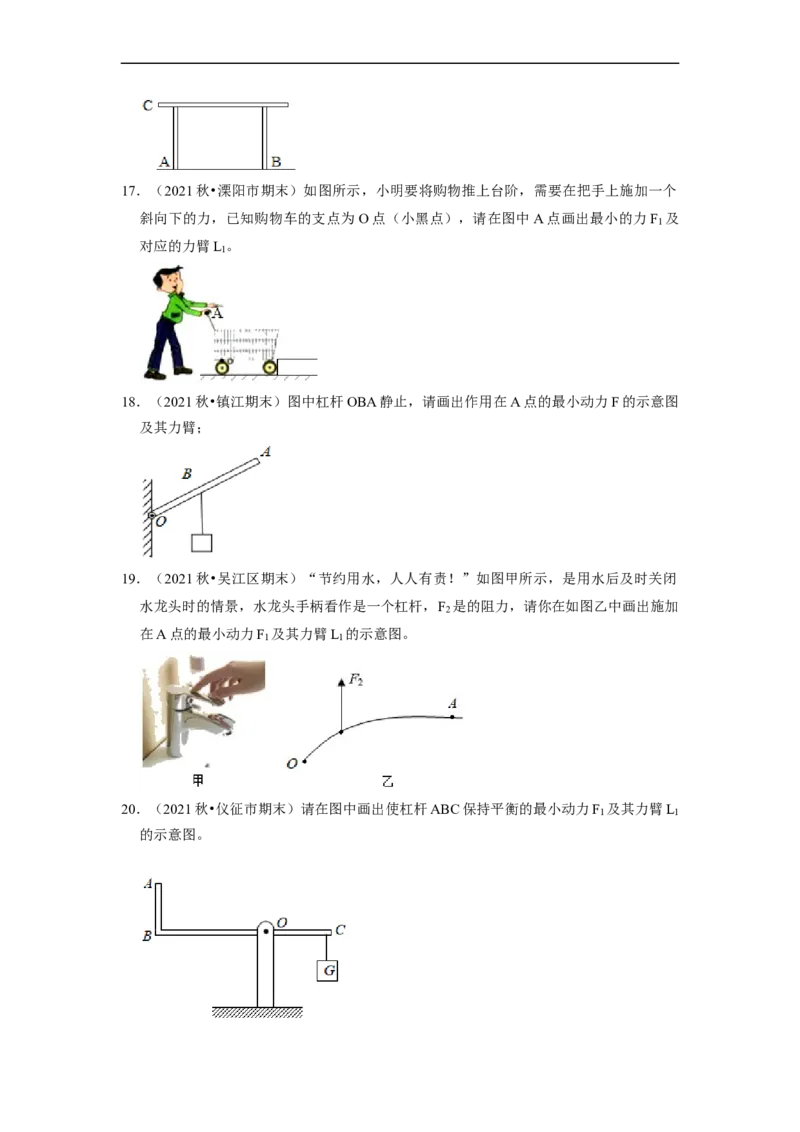 C

A B

17. （2021 秋•溧阳市期末）如图所示，小明要将购物推上台阶，需要在把手上施加一个斜向下的力，已知购物车的支点为 O 点（小黑点），请在图中 A 点画出最小的力 $F_1$ 及对应的力臂 $L_1$。

A

18. （2021 秋•镇江期末）图中杠杆 OBA 静止，请画出作用在 A 点的最小动力 F 的示意图及其力臂；

A
B
O

19. （2021 秋•吴江区期末）“节约用水，人人有责！”如图甲所示，是用水后及时关闭水龙头时的情景，水龙头手柄看作是一个杠杆，$F_2$ 是的阻力，请你在如图乙中画出施加在 A 点的最小动力 $F_1$ 及其力臂 $L_1$ 的示意图。

$F_2$
A
O

甲 乙

20. （2021 秋•仪征市期末）请在图中画出使杠杆 ABC 保持平衡的最小动力 $F_1$ 及其力臂 $L_1$ 的示意图。

A
B
O
C
G