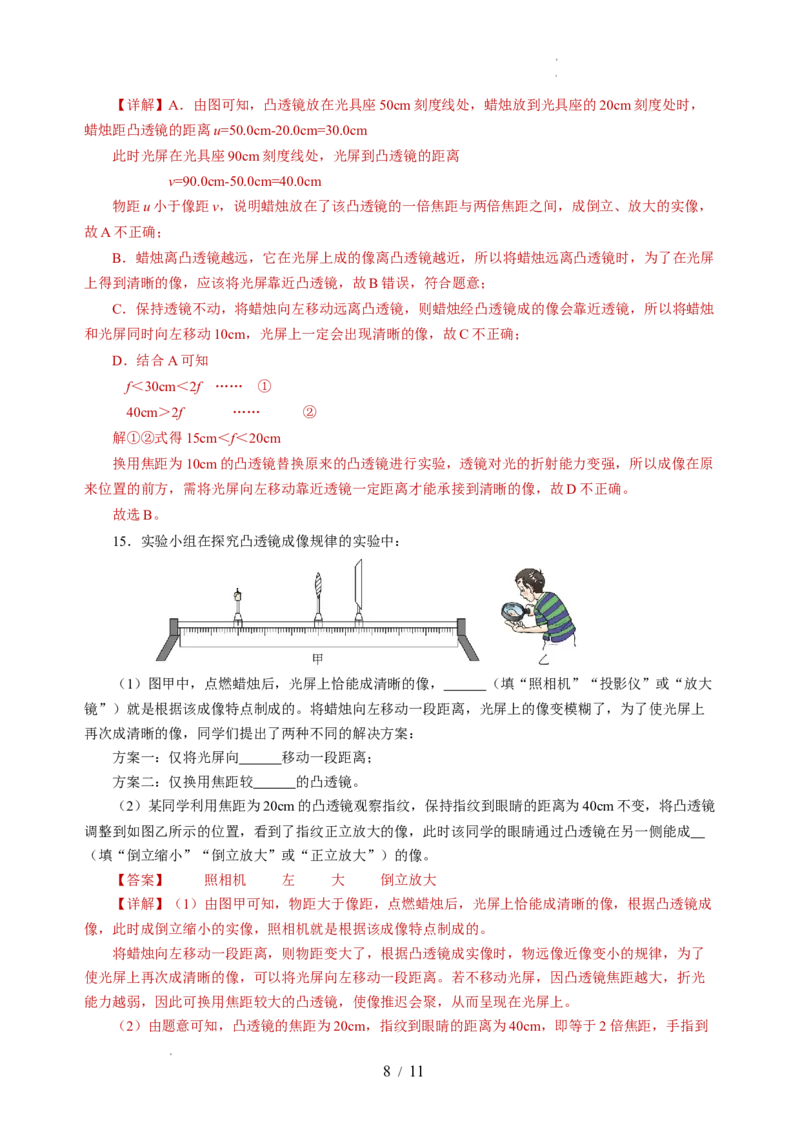 【详解】A．由图可知，凸透镜放在光具座 50cm 刻度线处，蜡烛放到光具座的 20cm 刻度处时，蜡烛距凸透镜的距离 $u$=50.0cm-20.0cm=30.0cm

此时光屏在光具座 90cm 刻度线处，光屏到凸透镜的距离

$v$=90.0cm-50.0cm=40.0cm

物距 $u$ 小于像距 $v$，说明蜡烛放在了该凸透镜的一倍焦距与两倍焦距之间，成倒立、放大的实像，故 A 不正确；

B．蜡烛离凸透镜越远，它在光屏上成的像离凸透镜越近，所以将蜡烛远离凸透镜时，为了在光屏上得到清晰的像，应该将光屏靠近凸透镜，故 B 错误，符合题意；

C．保持透镜不动，将蜡烛向左移动远离凸透镜，则蜡烛经凸透镜成的像会靠近透镜，所以将蜡烛和光屏同时向左移动 10cm，光屏上一定会出现清晰的像，故 C 不正确；

D．结合 A 可知

$f$＜30cm＜2$f$ …… ①

40cm＞2$f$ …… ②

解①②式得 15cm＜$f$＜20cm

换用焦距为 10cm 的凸透镜替换原来的凸透镜进行实验，透镜对光的折射能力变强，所以成像在原来位置的前方，需将光屏向左移动靠近透镜一定距离才能承接到清晰的像，故 D 不正确。

故选 B。

15．实验小组在探究凸透镜成像规律的实验中：

甲

乙

（1）图甲中，点燃蜡烛后，光屏上恰能成清晰的像，______（填“照相机”“投影仪”或“放大镜”）就是根据该成像特点制成的。将蜡烛向左移动一段距离，光屏上的像变模糊了，为了使光屏上再次成清晰的像，同学们提出了两种不同的解决方案：

方案一：仅将光屏向______移动一段距离；

方案二：仅换用焦距较______的凸透镜。

（2）某同学利用焦距为 20cm 的凸透镜观察指纹，保持指纹到眼睛的距离为 40cm 不变，将凸透镜调整到如图乙所示的位置，看到了指纹正立放大的像，此时该同学的眼睛通过凸透镜在另一侧能成__（填“倒立缩小”“倒立放大”或“正立放大”）的像。

【答案】 照相机 左 大 倒立放大

【详解】（1）由图甲可知，物距大于像距，点燃蜡烛后，光屏上恰能成清晰的像，根据凸透镜成像，此时成倒立缩小的实像，照相机就是根据该成像特点制成的。

将蜡烛向左移动一段距离，则物距变大了，根据凸透镜成实像时，物远像近像变小的规律，为了使光屏上再次成清晰的像，可以将光屏向左移动一段距离。若不移动光屏，因凸透镜焦距越大，折光能力越弱，因此可换用焦距较大的凸透镜，使像推迟会聚，从而呈现在光屏上。

（2）由题意可知，凸透镜的焦距为 20cm，指纹到眼睛的距离为 40cm，即等于 2 倍焦距，手指到

8 / 11