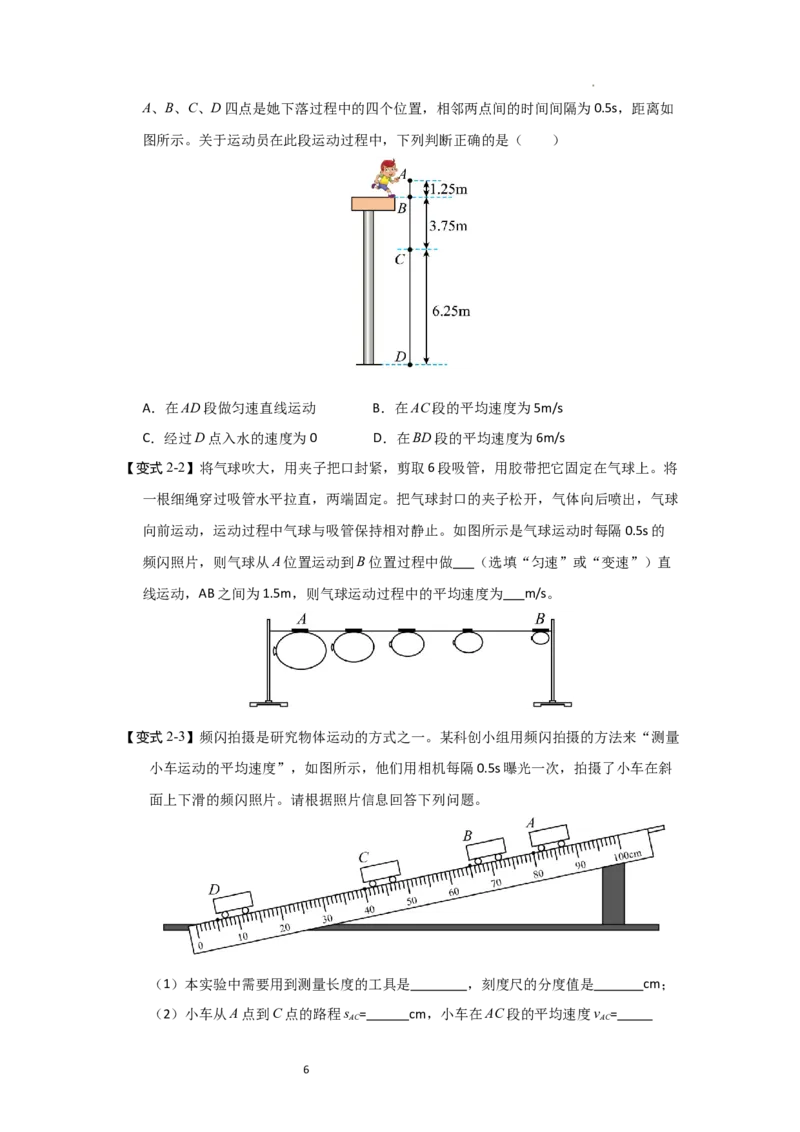 $A$、$B$、$C$、$D$ 四点是她下落过程中的四个位置，相邻两点间的时间间隔为 0.5s，距离如图所示。关于运动员在此段运动过程中，下列判断正确的是（　　）

A
1.25m
B
3.75m
C
6.25m
D

A．在 $AD$ 段做匀速直线运动　　B．在 $AC$ 段的平均速度为 5m/s

C．经过 $D$ 点入水的速度为 0　　D．在 $BD$ 段的平均速度为 6m/s

【变式 2-2】将气球吹大，用夹子把口封紧，剪取 6 段吸管，用胶带把它固定在气球上。将一根细绳穿过吸管水平拉直，两端固定。把气球封口的夹子松开，气体向后喷出，气球向前运动，运动过程中气球与吸管保持相对静止。如图所示是气球运动时每隔 0.5s 的频闪照片，则气球从 $A$ 位置运动到 $B$ 位置过程中做___（选填“匀速”或“变速”）直线运动，AB 之间为 1.5m，则气球运动过程中的平均速度为___m/s。

A
B

【变式 2-3】频闪拍摄是研究物体运动的方式之一。某科创小组用频闪拍摄的方法来“测量小车运动的平均速度”，如图所示，他们用相机每隔 0.5s 曝光一次，拍摄了小车在斜面上下滑的频闪照片。请根据照片信息回答下列问题。

A
B
C
D
0 10 20 30 40 50 60 70 80 90 100cm

（1）本实验中需要用到测量长度的工具是________，刻度尺的分度值是_______cm；

（2）小车从 $A$ 点到 $C$ 点的路程 $s_{AC}$=______cm，小车在 $AC$ 段的平均速度 $v_{AC}$=_____

6