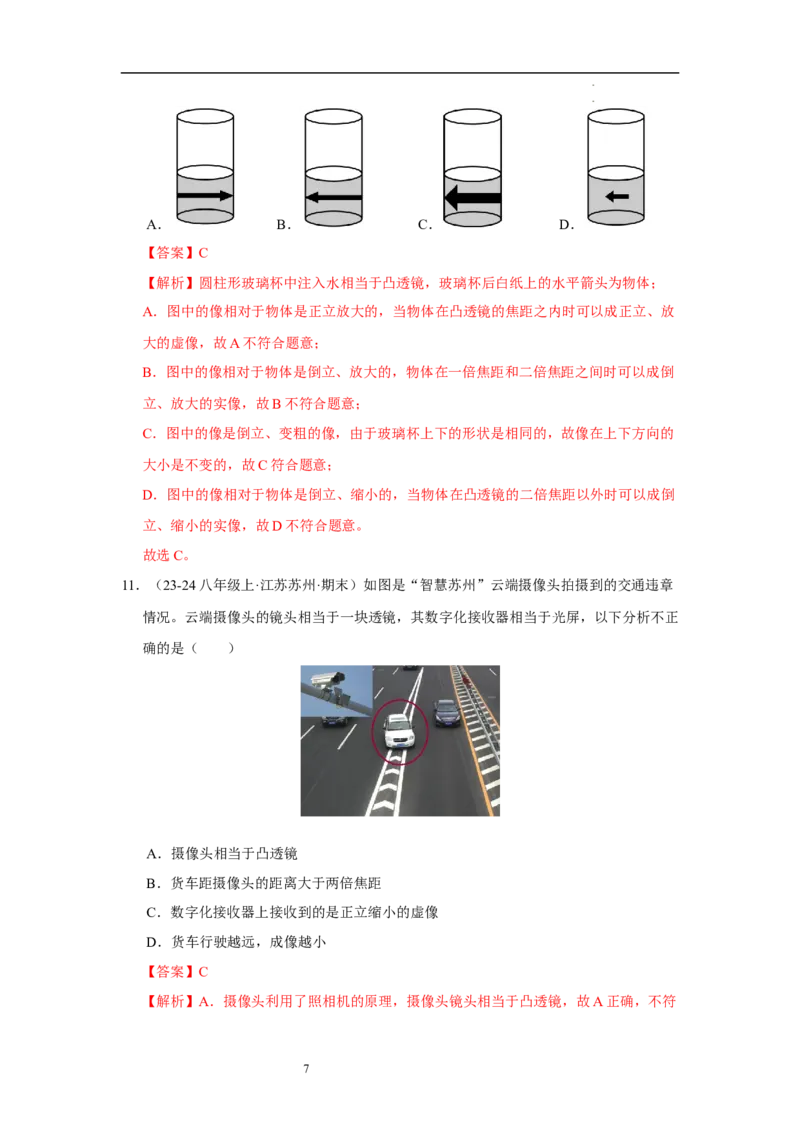 A.　　B.　　C.　　D.

【答案】C

【解析】圆柱形玻璃杯中注入水相当于凸透镜，玻璃杯后白纸上的水平箭头为物体；

A．图中的像相对于物体是正立放大的，当物体在凸透镜的焦距之内时可以成正立、放大的虚像，故A不符合题意；

B．图中的像相对于物体是倒立、放大的，物体在一倍焦距和二倍焦距之间时可以成倒立、放大的实像，故B不符合题意；

C．图中的像是倒立、变粗的像，由于玻璃杯上下的形状是相同的，故像在上下方向的大小是不变的，故C符合题意；

D．图中的像相对于物体是倒立、缩小的，当物体在凸透镜的二倍焦距以外时可以成倒立、缩小的实像，故D不符合题意。

故选C。

11．（23-24八年级上·江苏苏州·期末）如图是“智慧苏州”云端摄像头拍摄到的交通违章情况。云端摄像头的镜头相当于一块透镜，其数字化接收器相当于光屏，以下分析不正确的是（　　）

A．摄像头相当于凸透镜

B．货车距摄像头的距离大于两倍焦距

C．数字化接收器上接收到的是正立缩小的虚像

D．货车行驶越远，成像越小

【答案】C

【解析】A．摄像头利用了照相机的原理，摄像头镜头相当于凸透镜，故A正确，不符

7