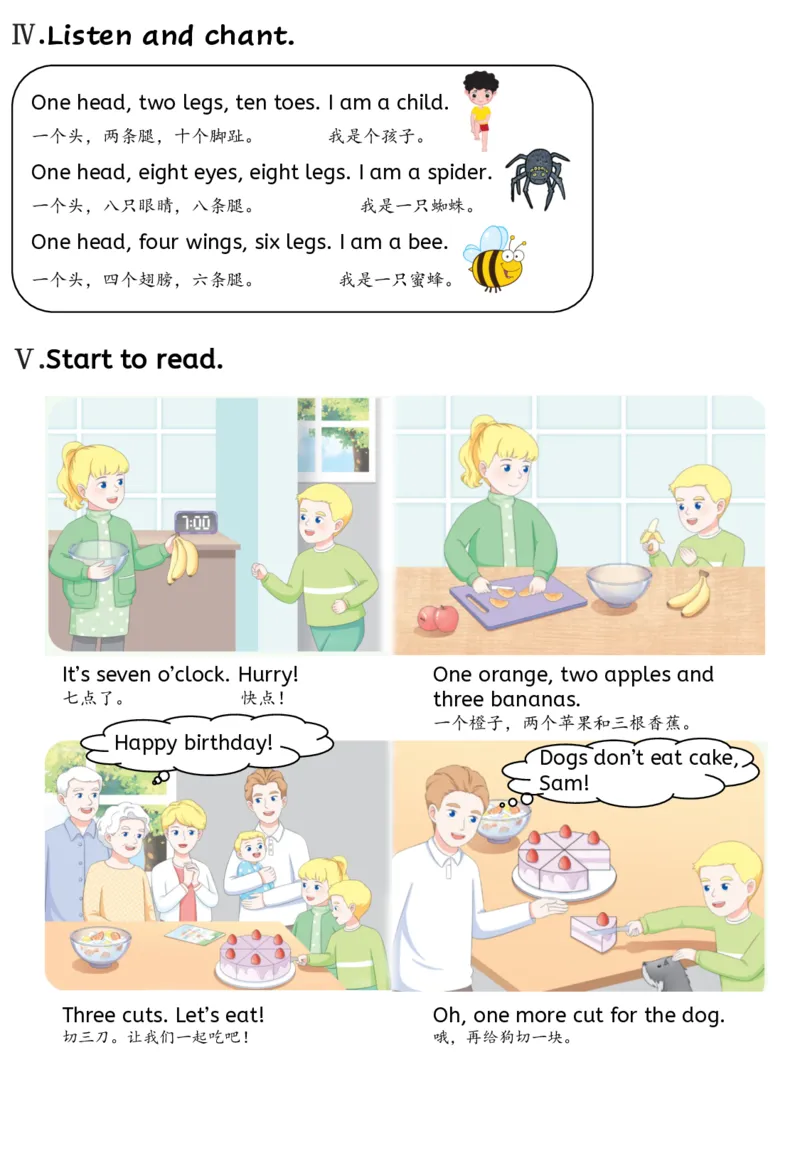 Ⅳ.Listen and chant.

One head, two legs, ten toes. I am a child.
一个头，两条腿，十个脚趾。 我是个孩子。

One head, eight eyes, eight legs. I am a spider.
一个头，八只眼睛，八条腿。 我是一只蜘蛛。

One head, four wings, six legs. I am a bee.
一个头，四个翅膀，六条腿。 我是一只蜜蜂。

Ⅴ.Start to read.

1:00

It's seven o'clock. Hurry!
七点了。 快点！

One orange, two apples and three bananas.
一个橙子，两个苹果和三根香蕉。

Happy birthday!

Three cuts. Let's eat!
切三刀。让我们一起吃吧！

Dogs don't eat cake, Sam!

Oh, one more cut for the dog.
哦，再给狗切一块。