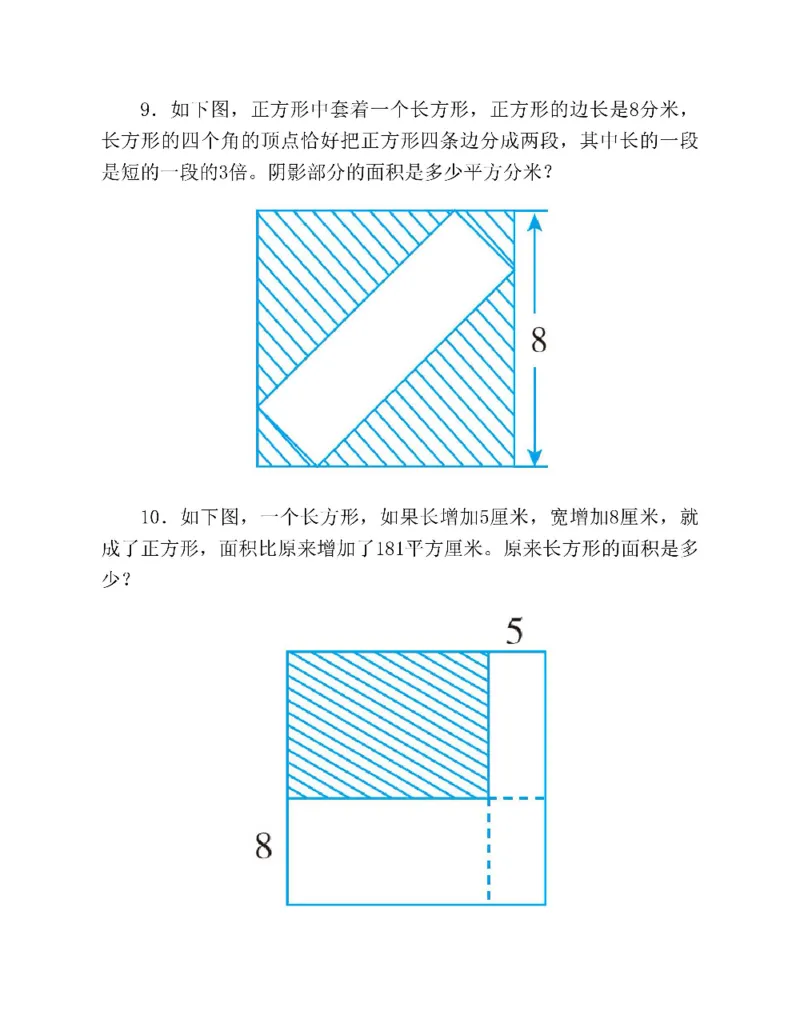 9．如下图，正方形中套着一个长方形，正方形的边长是8分米，长方形的四个角的顶点恰好把正方形四条边分成两段，其中长的一段是短的一段的3倍。阴影部分的面积是多少平方分米？

8

10．如下图，一个长方形，如果长增加5厘米，宽增加8厘米，就成了正方形，面积比原来增加了181平方厘米。原来长方形的面积是多少？

5

8