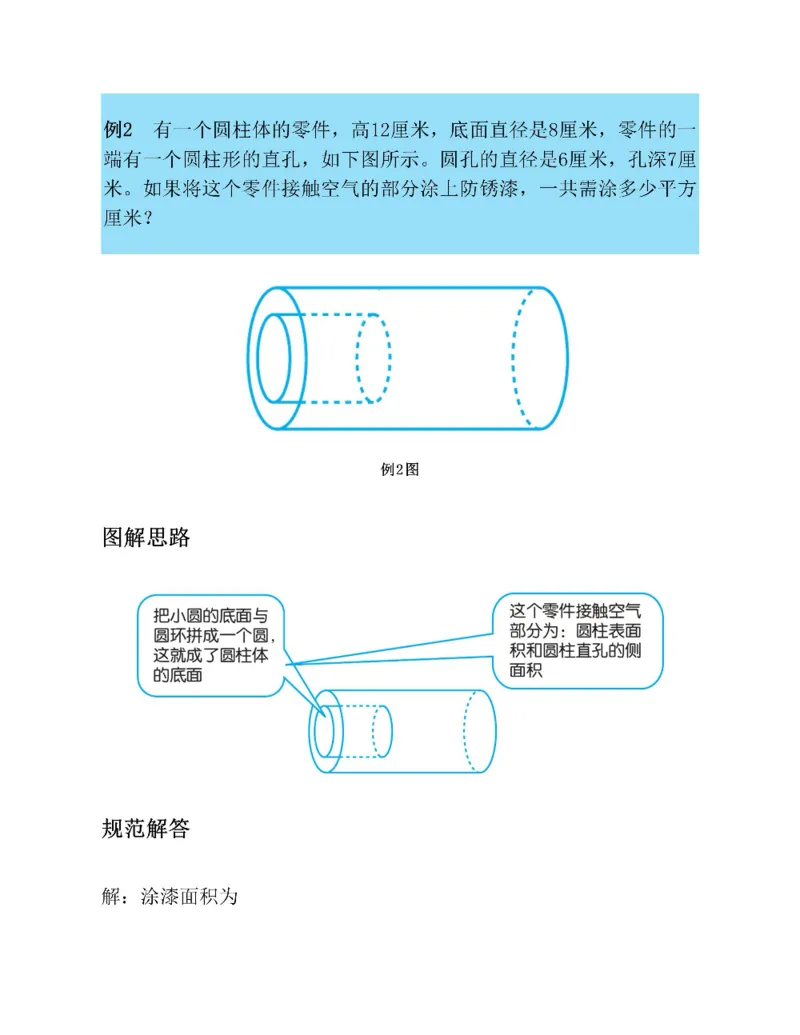 例2　有一个圆柱体的零件，高12厘米，底面直径是8厘米，零件的一端有一个圆柱形的直孔，如下图所示。圆孔的直径是6厘米，孔深7厘米。如果将这个零件接触空气的部分涂上防锈漆，一共需涂多少平方厘米？

例2图

图解思路

把小圆的底面与圆环拼成一个圆，这就成了圆柱体的底面

这个零件接触空气部分为：圆柱表面积和圆柱直孔的侧面积

规范解答

解：涂漆面积为