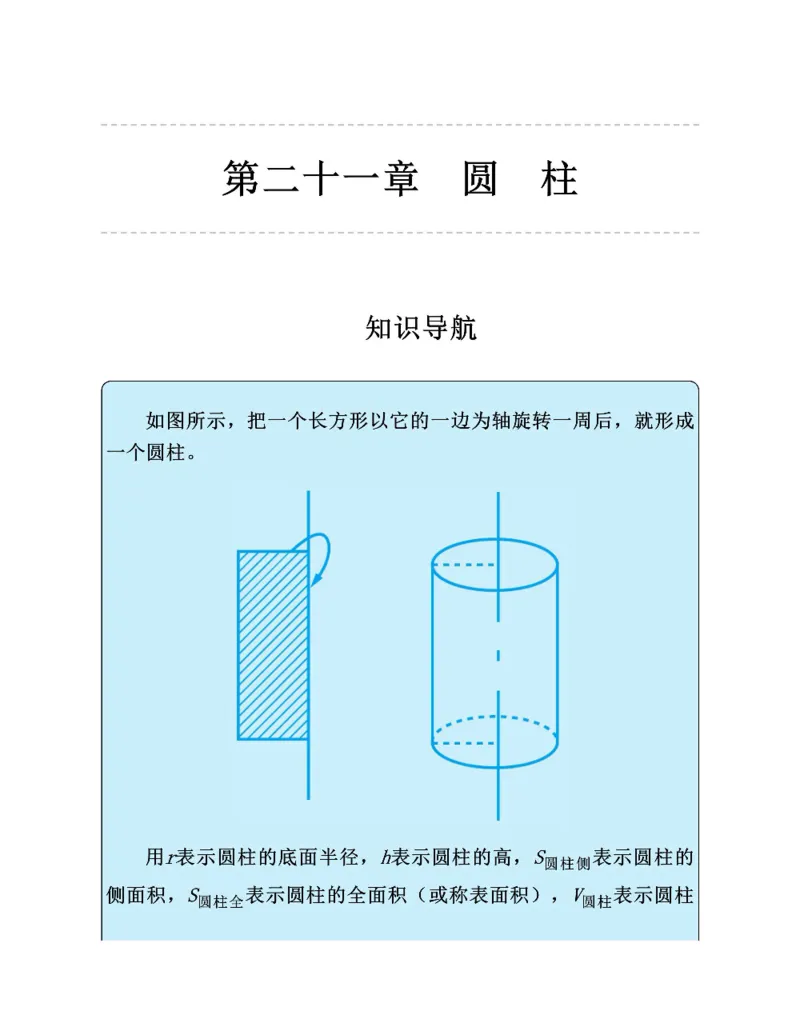 第二十一章　圆　柱

知识导航

如图所示，把一个长方形以它的一边为轴旋转一周后，就形成一个圆柱。

用$r$表示圆柱的底面半径，$h$表示圆柱的高，$S_{圆柱侧}$表示圆柱的侧面积，$S_{圆柱全}$表示圆柱的全面积（或称表面积），$V_{圆柱}$表示圆柱