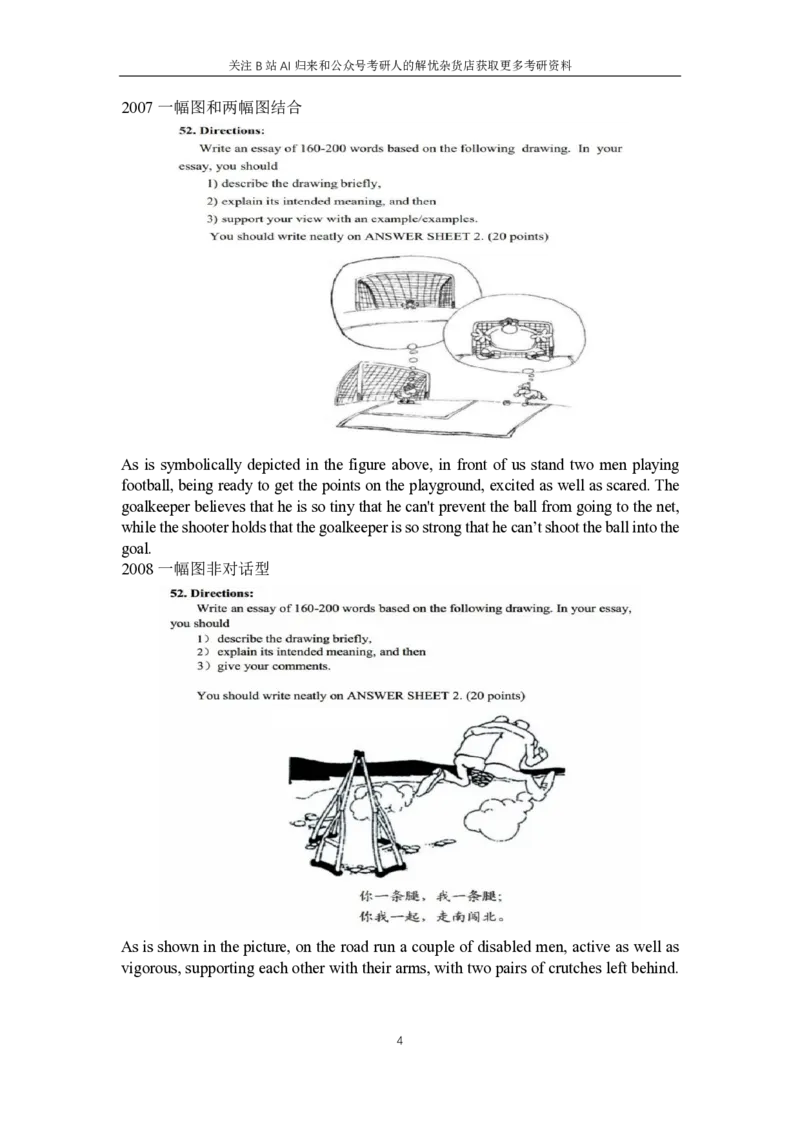 关注 B 站 AI 归来和公众号考研人的解忧杂货店获取更多考研资料

2007 一幅图和两幅图结合

52. Directions:
Write an essay of 160-200 words based on the following drawing. In your essay, you should
1) describe the drawing briefly,
2) explain its intended meaning, and then
3) support your view with an example/examples.
You should write neatly on ANSWER SHEET 2. (20 points)

As is symbolically depicted in the figure above, in front of us stand two men playing football, being ready to get the points on the playground, excited as well as scared. The goalkeeper believes that he is so tiny that he can't prevent the ball from going to the net, while the shooter holds that the goalkeeper is so strong that he can't shoot the ball into the goal.

2008 一幅图非对话型

52. Directions:
Write an essay of 160-200 words based on the following drawing. In your essay, you should
1） describe the drawing briefly,
2） explain its intended meaning, and then
3） give your comments.

You should write neatly on ANSWER SHEET 2. (20 points)

你一条腿，我一条腿；
你我一起，走南闯北。

As is shown in the picture, on the road run a couple of disabled men, active as well as vigorous, supporting each other with their arms, with two pairs of crutches left behind.

4