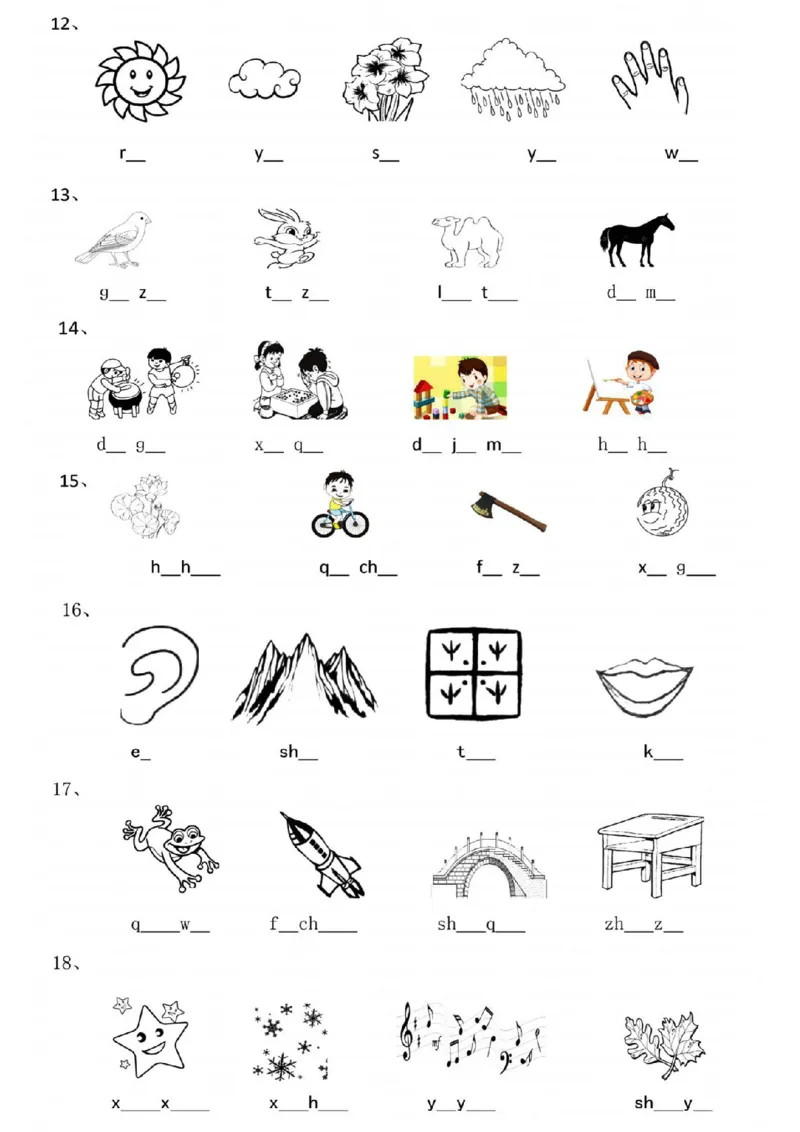 12、

r__ y__ s__ y__ w__

13、

g__ z__ t__ z__ l___ t___ d__ m__

14、

d__ g__ x__ q__ d__ j__ m__ h__ h__

15、

h__h___ q__ ch__ f__ z__ x__ g___

16、

e_ sh__ t___ k___

17、

q____w__ f__ch____ sh___q___ zh___z__

18、

x____x____ x___h___ y__y___ sh___y__