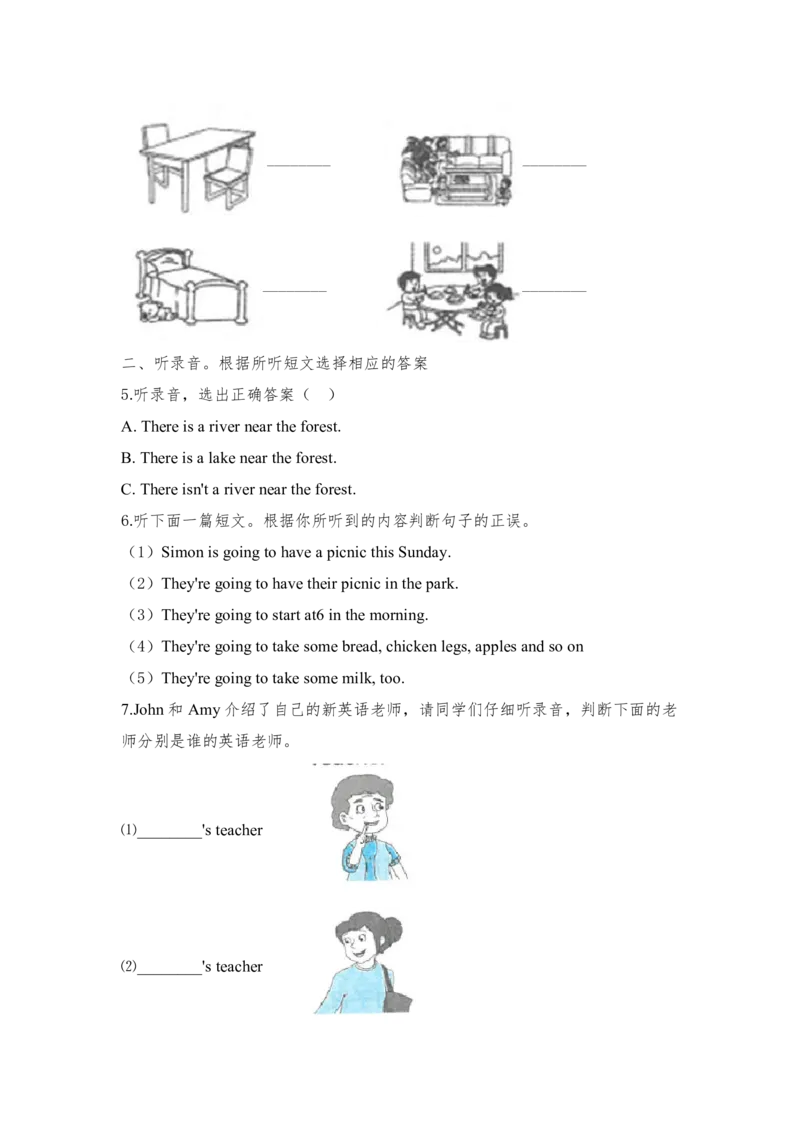 ________ ________

________ ________

二、听录音。根据所听短文选择相应的答案

5.听录音，选出正确答案（ ）

A. There is a river near the forest.

B. There is a lake near the forest.

C. There isn't a river near the forest.

6.听下面一篇短文。根据你所听到的内容判断句子的正误。

（1）Simon is going to have a picnic this Sunday.

（2）They're going to have their picnic in the park.

（3）They're going to start at6 in the morning.

（4）They're going to take some bread, chicken legs, apples and so on

（5）They're going to take some milk, too.

7.John 和 Amy 介绍了自己的新英语老师，请同学们仔细听录音，判断下面的老师分别是谁的英语老师。

⑴________'s teacher

⑵________'s teacher