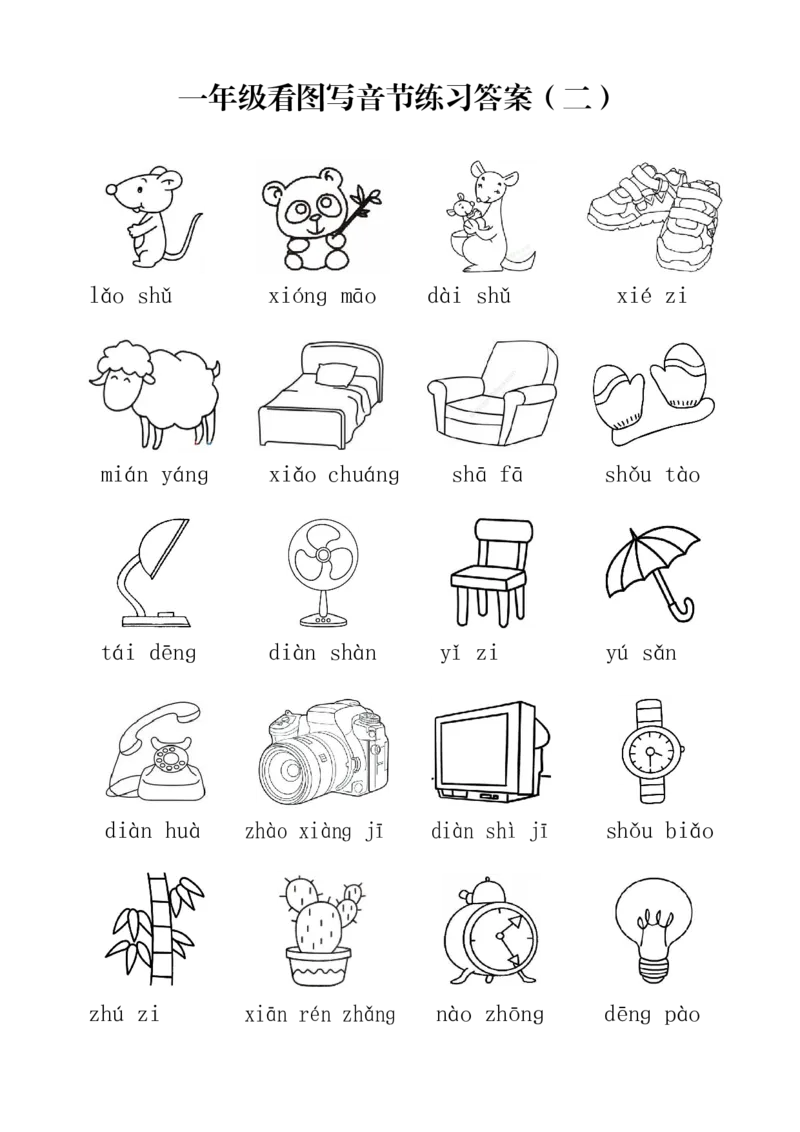 一年级看图写音节练习答案（二）

lǎo shǔ　xióng māo　dài shǔ　xié zi

mián yáng　xiǎo chuáng　shā fā　shǒu tào

tái dēng　diàn shàn　yǐ zi　yú sǎn

diàn huà　zhào xiàng jī　diàn shì jī　shǒu biǎo

zhú zi　xiān rén zhǎng　nào zhōng　dēng pào