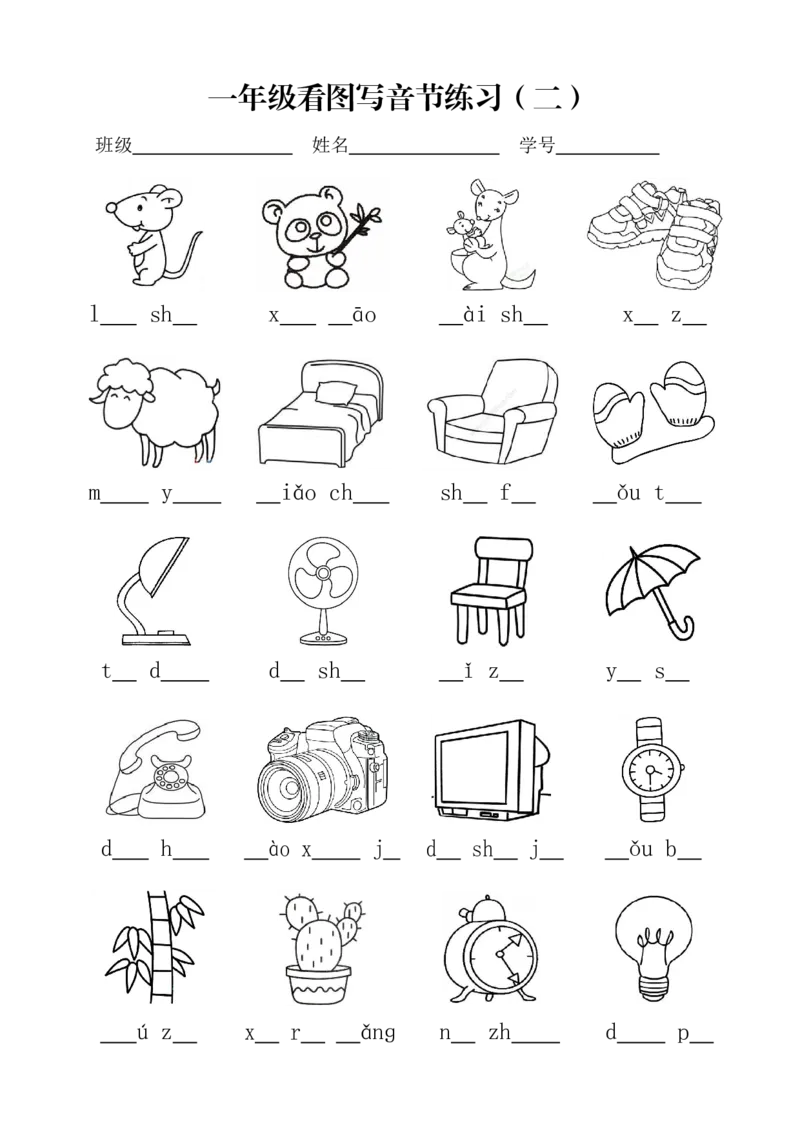 一年级看图写音节练习（二）

班级________ 姓名________ 学号________

l___ sh__ x___ __āo __ài sh__ x__ z__

m____ y____ __iǎo ch___ sh__ f__ __ǒu t___

t__ d____ d__ sh__ __ǐ z__ y__ s__

d___ h___ __ào x____ j__ d__ sh__ j__ __ǒu b__

___ú z__ x__ r__ __ǎng n__ zh____ d____ p__