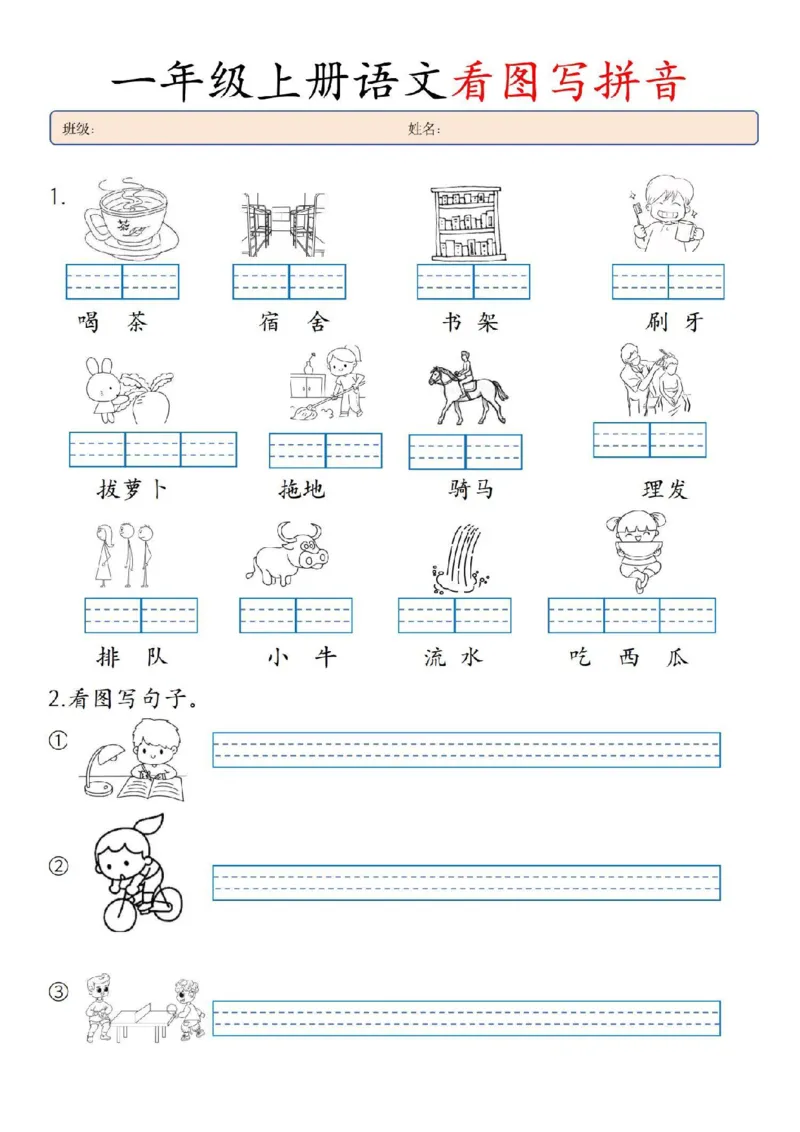 一年级上册语文看图写拼音

班级： 姓名：

1.

喝 茶 宿 舍 书 架 刷 牙

拔萝卜 拖地 骑马 理发

排 队 小 牛 流 水 吃 西 瓜

2.看图写句子。

①

②

③