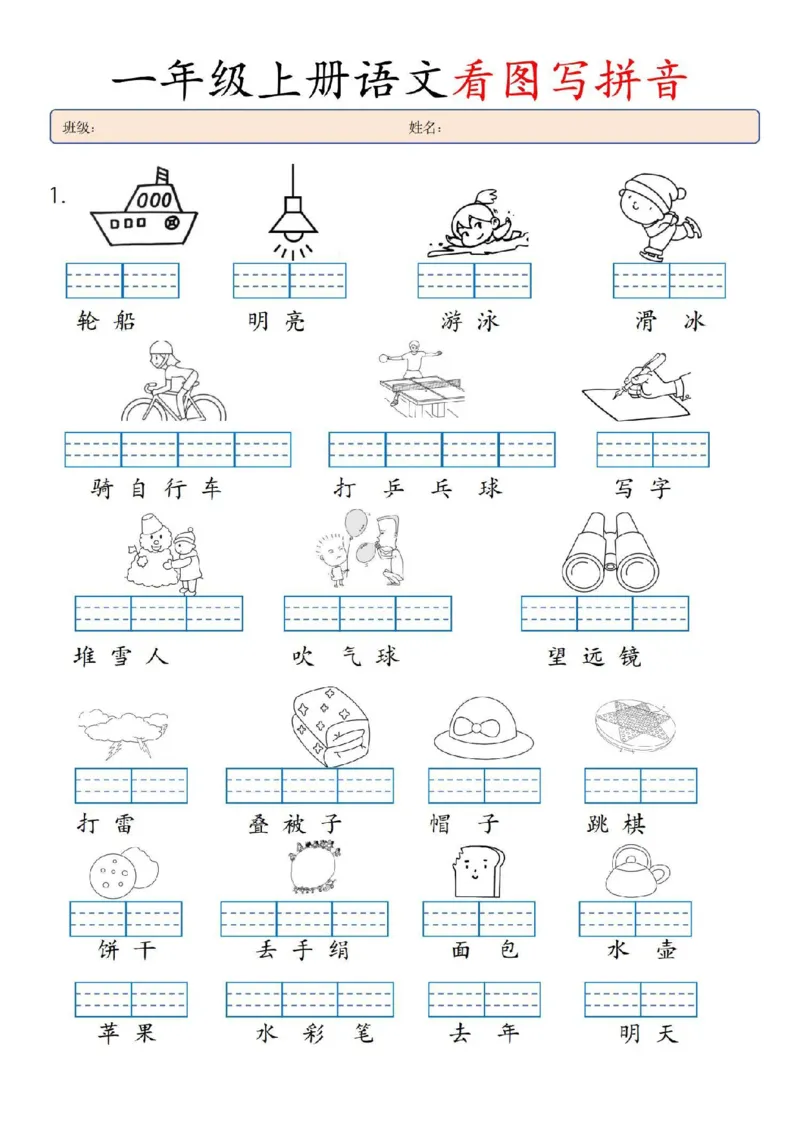 一年级上册语文看图写拼音

班级： 姓名：

1.

轮船 明亮 游泳 滑冰

骑自行车 打乒乓球 写字

堆雪人 吹气球 望远镜

打雷 叠被子 帽子 跳棋

饼干 丢手绢 面包 水壶

苹果 水彩笔 去年 明天