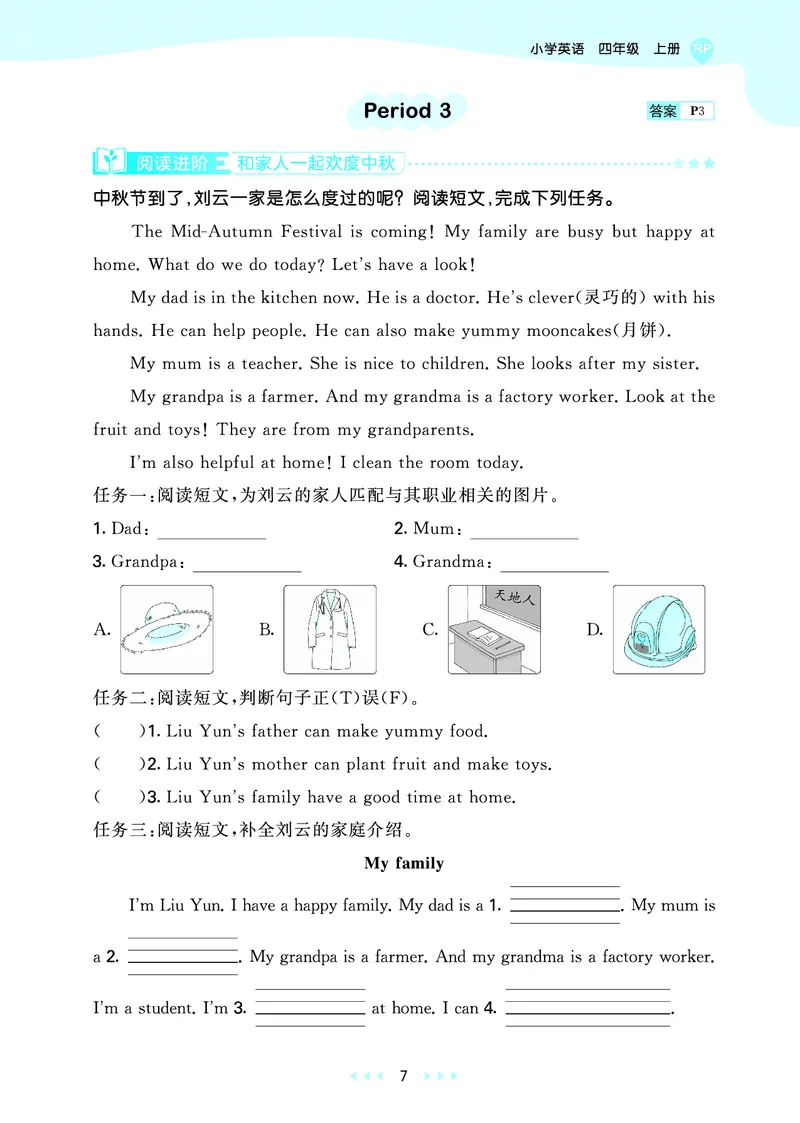 小学英语　四年级　上册　RP

Period 3

答案 P3

阅读进阶　和家人一起欢度中秋

中秋节到了，刘云一家是怎么度过的呢？阅读短文，完成下列任务。

The Mid-Autumn Festival is coming! My family are busy but happy at home. What do we do today? Let's have a look!

My dad is in the kitchen now. He is a doctor. He's clever(灵巧的) with his hands. He can help people. He can also make yummy mooncakes(月饼).

My mum is a teacher. She is nice to children. She looks after my sister.

My grandpa is a farmer. And my grandma is a factory worker. Look at the fruit and toys! They are from my grandparents.

I'm also helpful at home! I clean the room today.

任务一：阅读短文，为刘云的家人匹配与其职业相关的图片。

1. Dad: ____________　2. Mum: ____________

3. Grandpa: ____________　4. Grandma: ____________

A.　B.　C. 天地人　D.

任务二：阅读短文，判断句子正(T)误(F)。

(　　)1. Liu Yun's father can make yummy food.

(　　)2. Liu Yun's mother can plant fruit and make toys.

(　　)3. Liu Yun's family have a good time at home.

任务三：阅读短文，补全刘云的家庭介绍。

My family

I'm Liu Yun. I have a happy family. My dad is a 1. ____________. My mum is a 2. ____________. My grandpa is a farmer. And my grandma is a factory worker. I'm a student. I'm 3. ____________ at home. I can 4. ____________.

7