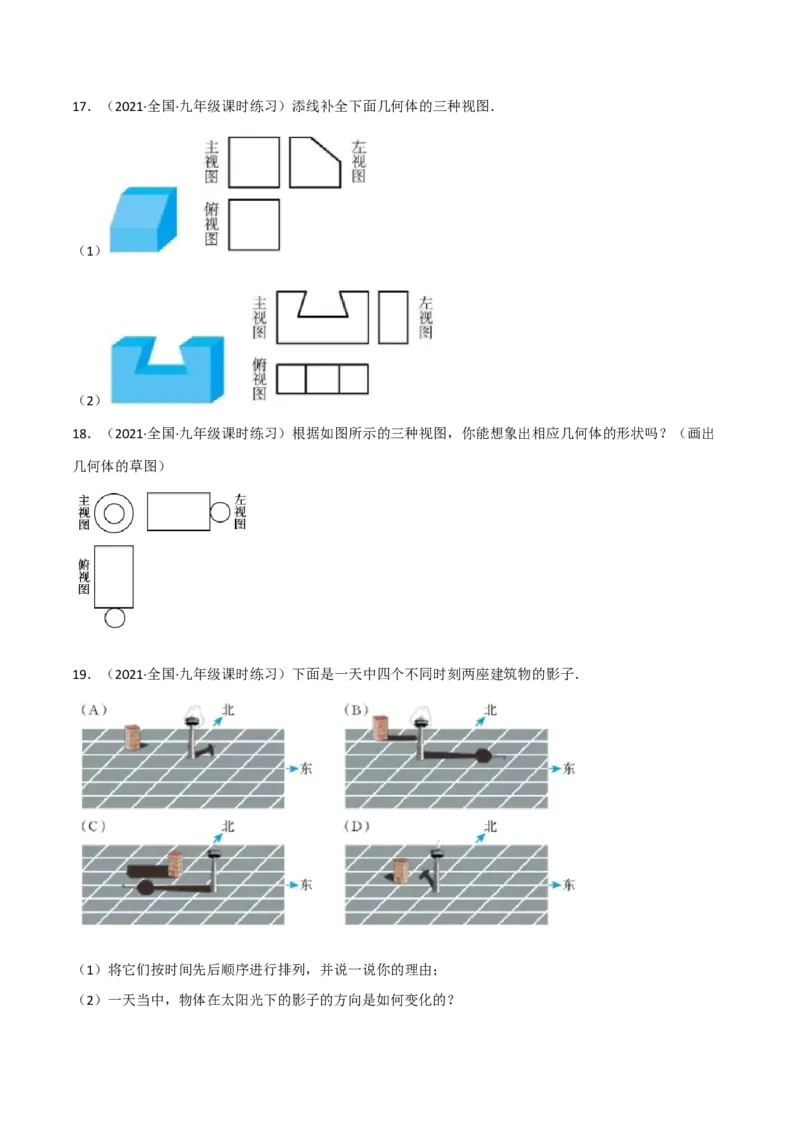 17. （2021·全国·九年级课时练习）添线补全下面几何体的三种视图．

主视图 左视图

俯视图

（1）

主视图 左视图

俯视图

（2）

18. （2021·全国·九年级课时练习）根据如图所示的三种视图，你能想象出相应几何体的形状吗？（画出几何体的草图）

主视图 左视图

俯视图

19. （2021·全国·九年级课时练习）下面是一天中四个不同时刻两座建筑物的影子．

（A） 北 东

（B） 北 东

（C） 北 东

（D） 北 东

（1）将它们按时间先后顺序进行排列，并说一说你的理由；

（2）一天当中，物体在太阳光下的影子的方向是如何变化的？